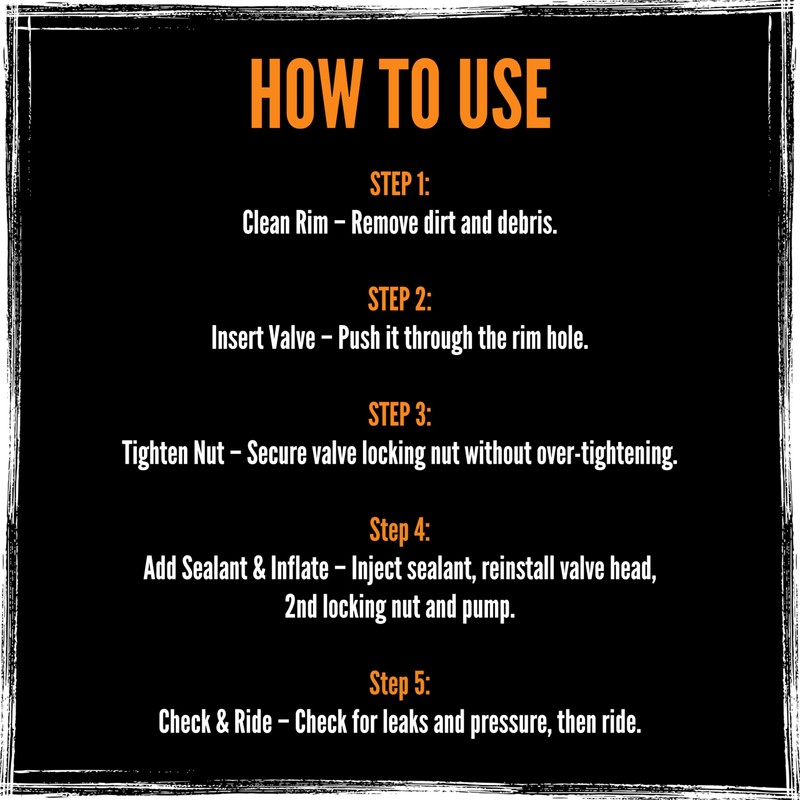 HOW TO USE

STEP 1:
Clean Rim – Remove dirt and debris.

STEP 2:
Insert Valve – Push it through the rim hole.

STEP 3:
Tighten Nut – Secure valve locking nut without over-tightening.

Step 4:
Add Sealant & Inflate – Inject sealant, reinstall valve head, 2nd locking nut and pump.

Step 5:
Check & Ride – Check for leaks and pressure, then ride.