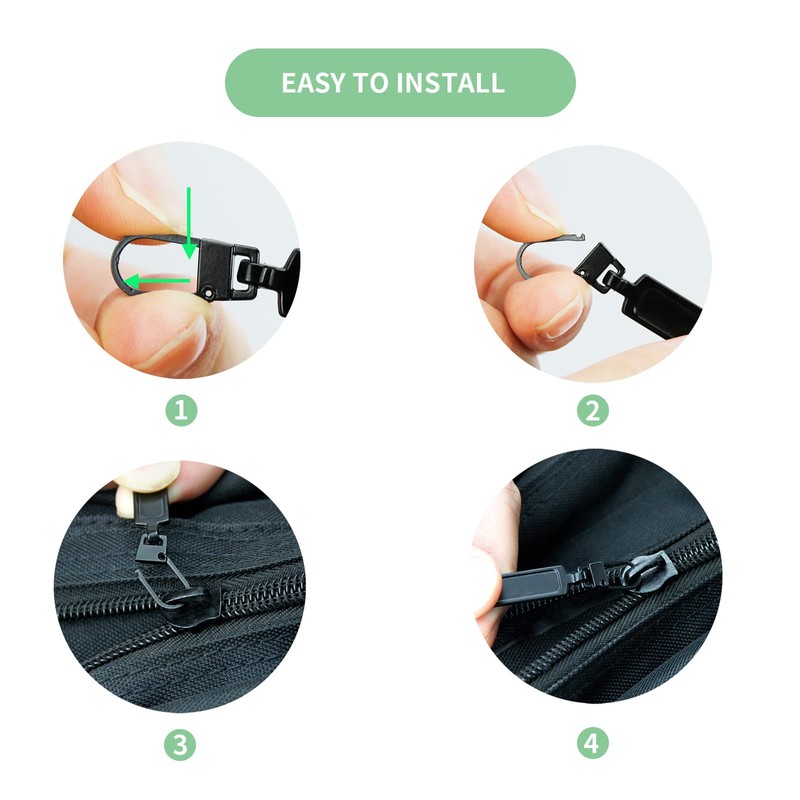 EASY TO INSTALL

1

2

3

4