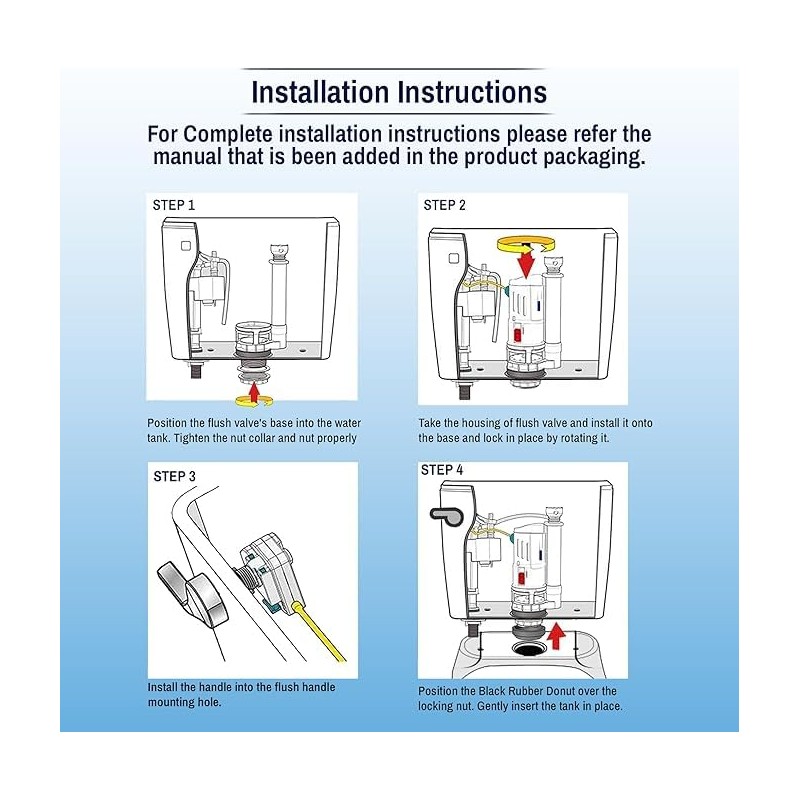 Installation Instructions

For Complete installation instructions please refer the manual that is been added in the product packaging.

STEP 1

Position the flush valve's base into the water tank. Tighten the nut collar and nut properly

STEP 2

Take the housing of flush valve and install it onto the base and lock in place by rotating it.

STEP 3

Install the handle into the flush handle mounting hole.

STEP 4

Position the Black Rubber Donut over the locking nut. Gently insert the tank in place.