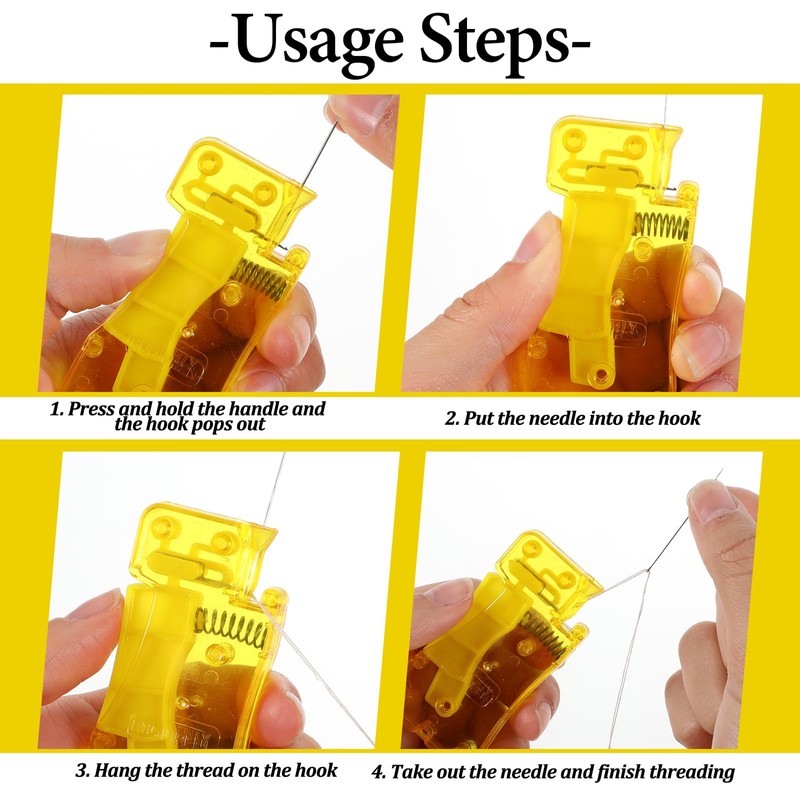 -Usage Steps-

1. Press and hold the handle and the hook pops out

2. Put the needle into the hook

3. Hang the thread on the hook

4. Take out the needle and finish threading