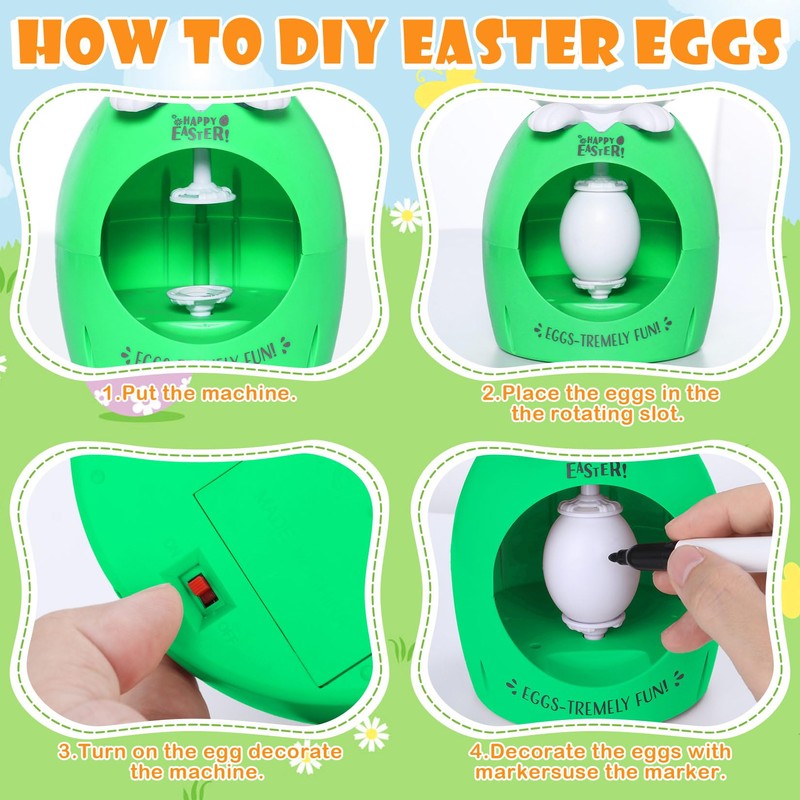 HOW TO DIY EASTER EGGS

HAPPY EASTER!

EGGS-TREMELY FUN!

1.Put the machine.

HAPPY EASTER!

EGGS-TREMELY FUN!

2.Place the eggs in the the rotating slot.

3.Turn on the egg decorate the machine.

EASTER!

EGGS-TREMELY FUN!

4.Decorate the eggs with markersuse the marker.