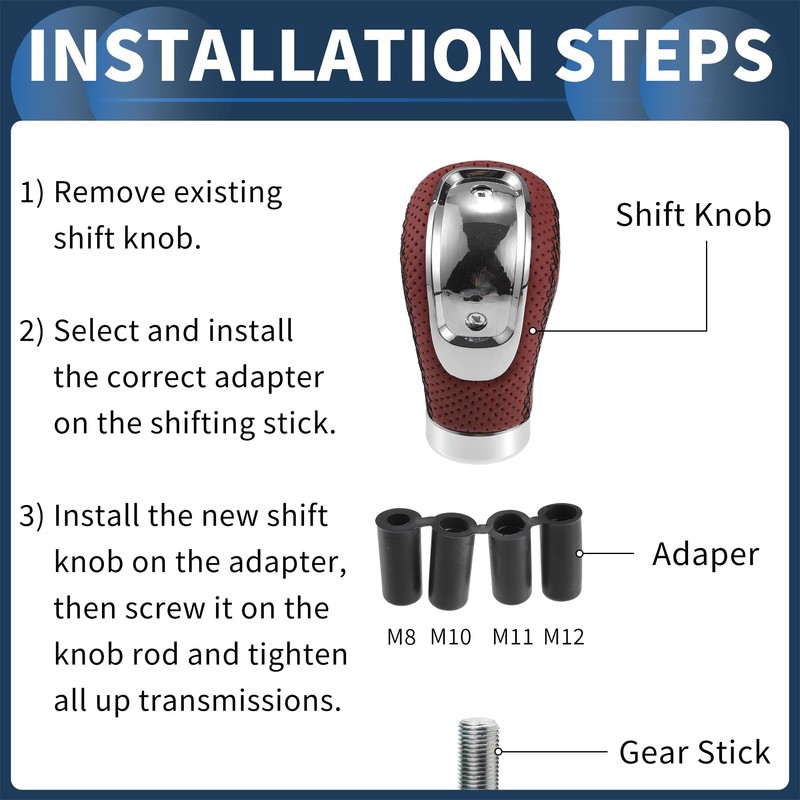 INSTALLATION STEPS

1) Remove existing shift knob.

2) Select and install the correct adapter on the shifting stick.

3) Install the new shift knob on the adapter, then screw it on the knob rod and tighten all up transmissions.

Shift Knob

Adaper

M8 M10 M11 M12

Gear Stick