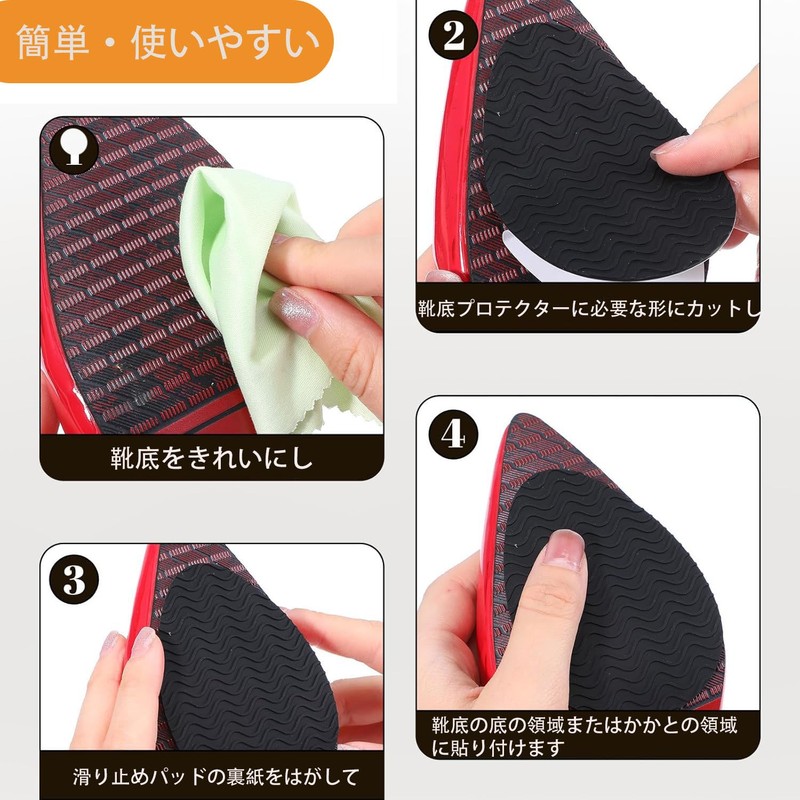 簡単・使いやすい

1

靴底をきれいにし

2

靴底プロテクターに必要な形にカットし

3

滑り止めパッドの裏紙をはがして

4

靴底の底の領域またはかかとの領域に貼り付けます