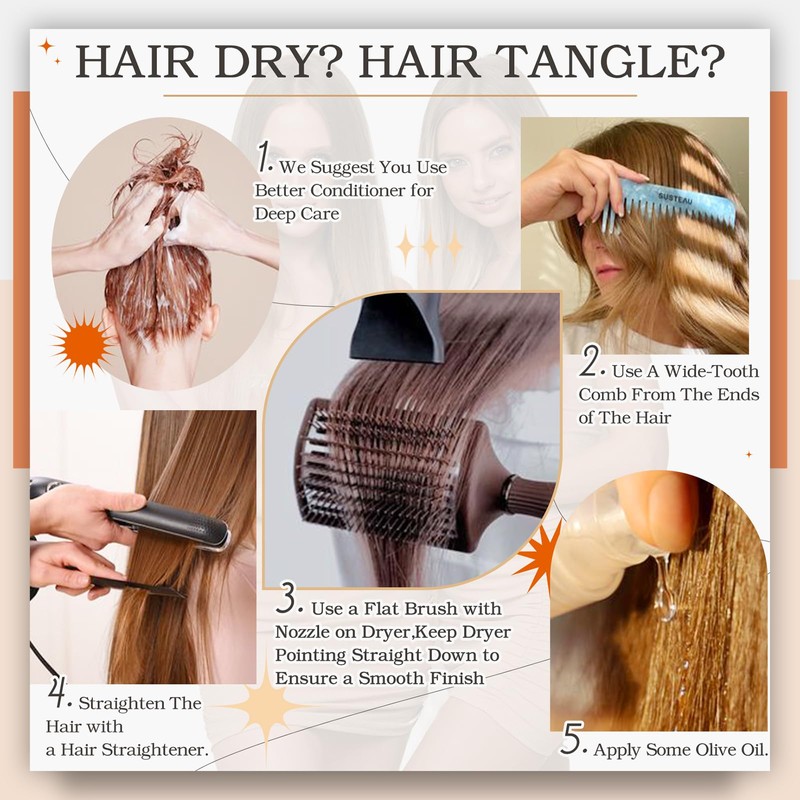 HAIR DRY? HAIR TANGLE?

1. We Suggest You Use Better Conditioner for Deep Care

SUSTEAU

2. Use A Wide-Tooth Comb From The Ends of The Hair

3. Use a Flat Brush with Nozzle on Dryer,Keep Dryer Pointing Straight Down to Ensure a Smooth Finish

4. Straighten The Hair with a Hair Straightener.

5. Apply Some Olive Oil.