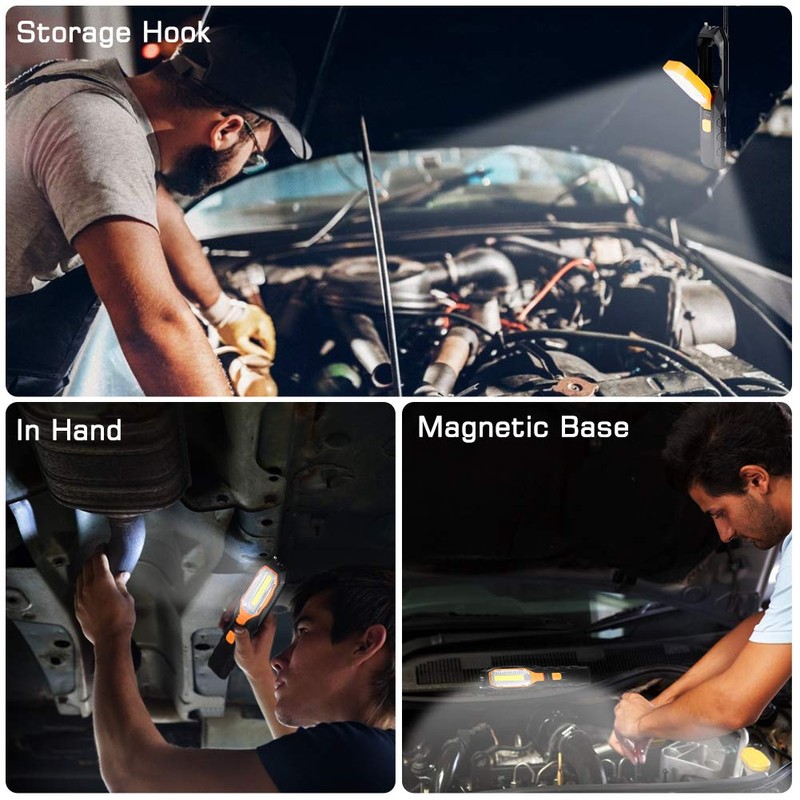 Storage Hook

In Hand

Magnetic Base