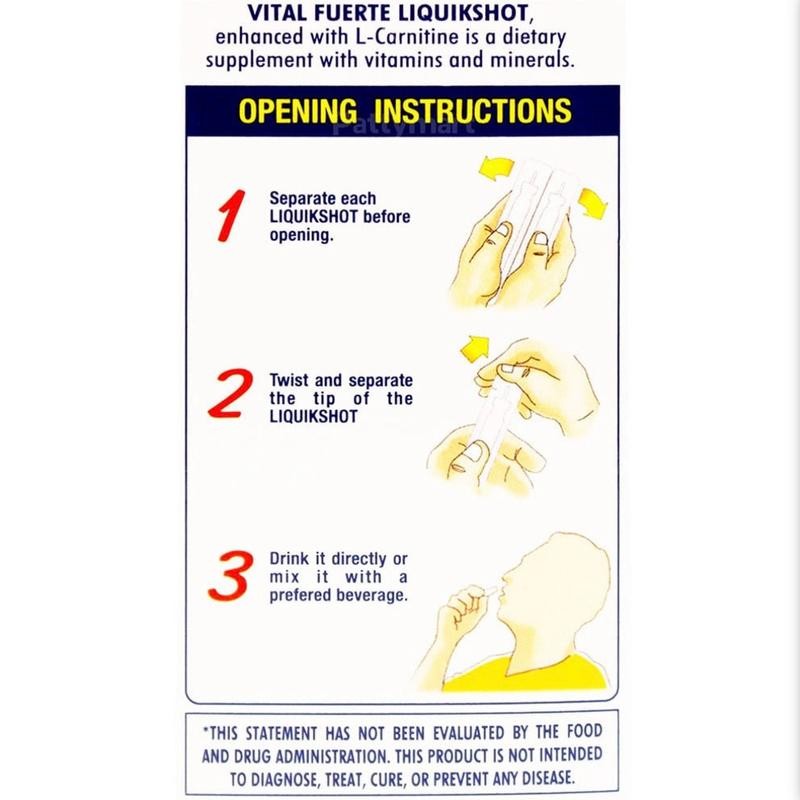 VITAL FUERTE LIQUIKSHOT, enhanced with L-Carnitine is a dietary supplement with vitamins and minerals.

OPENING INSTRUCTIONS

PattyMart

1 Separate each LIQUIKSHOT before opening.

2 Twist and separate the tip of the LIQUIKSHOT

3 Drink it directly or mix it with a prefered beverage.

*THIS STATEMENT HAS NOT BEEN EVALUATED BY THE FOOD AND DRUG ADMINISTRATION. THIS PRODUCT IS NOT INTENDED TO DIAGNOSE, TREAT, CURE, OR PREVENT ANY DISEASE.