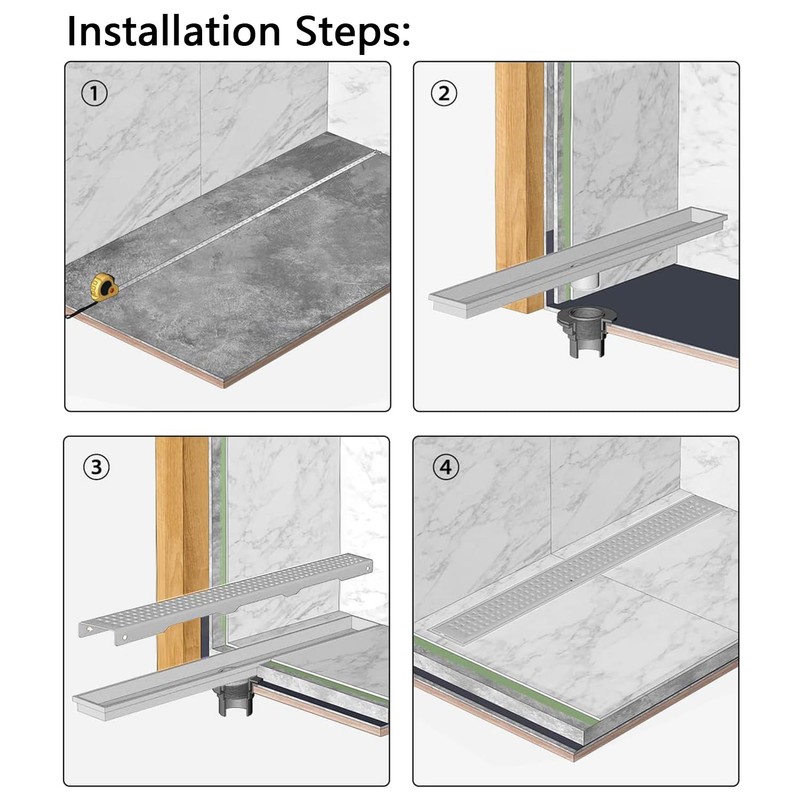 Installation Steps:

①

②

③

④