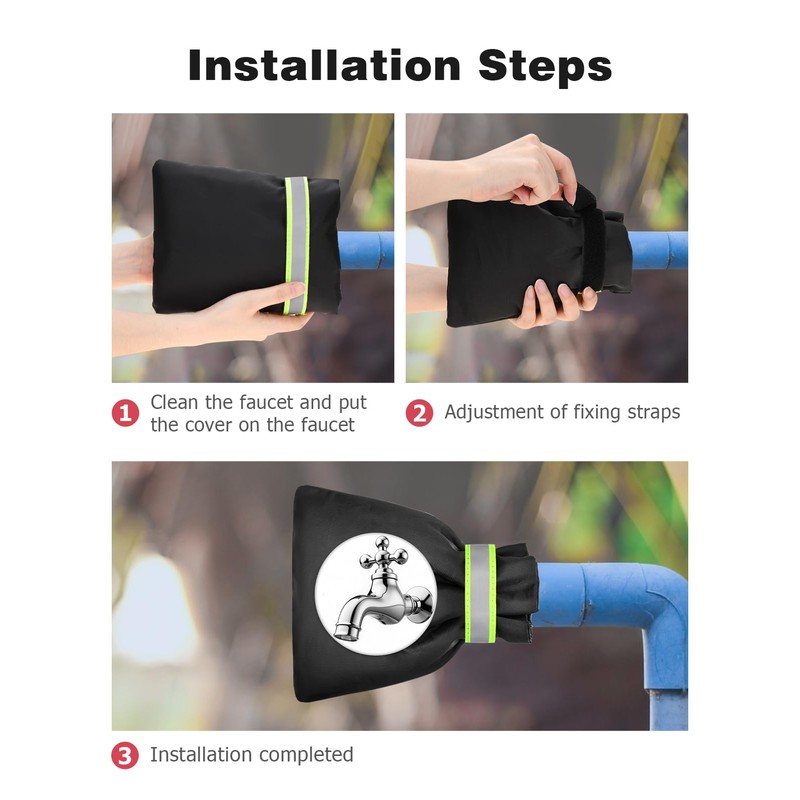 Installation Steps

1 Clean the faucet and put the cover on the faucet

2 Adjustment of fixing straps

3 Installation completed