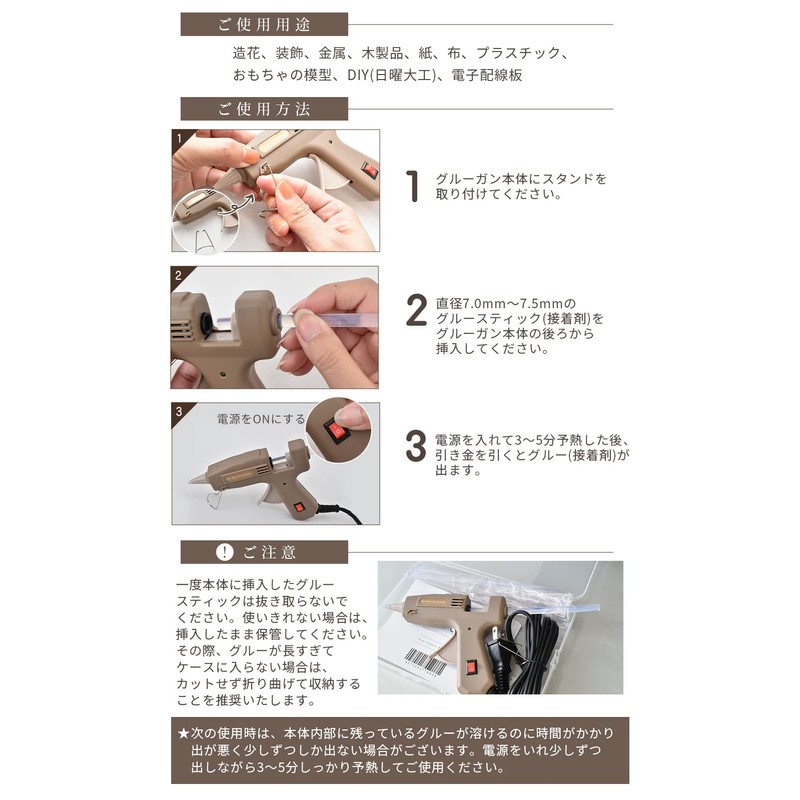 ご使用用途

造花、装飾、金属、木製品、紙、布、プラスチック、おもちゃの模型、DIY(日曜大工)、電子配線板

ご使用方法

1

1 グルーガン本体にスタンドを取り付けてください。

2

2 直径7.0mm〜7.5mmのグルースティック(接着剤)をグルーガン本体の後ろから挿入してください。

3

電源をONにする

3 電源を入れて3〜5分予熱した後、引き金を引くとグルー(接着剤)が出ます。

! ご注意

一度本体に挿入したグルースティックは抜き取らないでください。使いきれない場合は、挿入したまま保管してください。その際、グルーが長すぎてケースに入らない場合は、カットせず折り曲げて収納することを推奨いたします。

★次の使用時は、本体内部に残っているグルーが溶けるのに時間がかかり出が悪く少しずつしか出ない場合がございます。電源をいれ少しずつ出しながら3〜5分しっかり予熱してご使用ください。