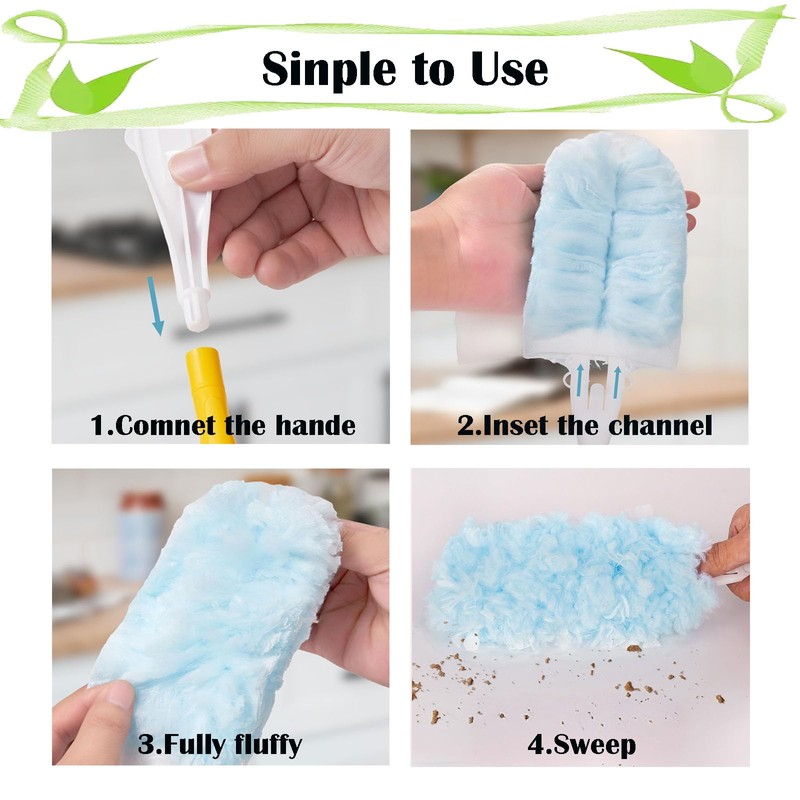 Sinple to Use

1.Comnet the hande

2.Inset the channel

3.Fully fluffy

4.Sweep