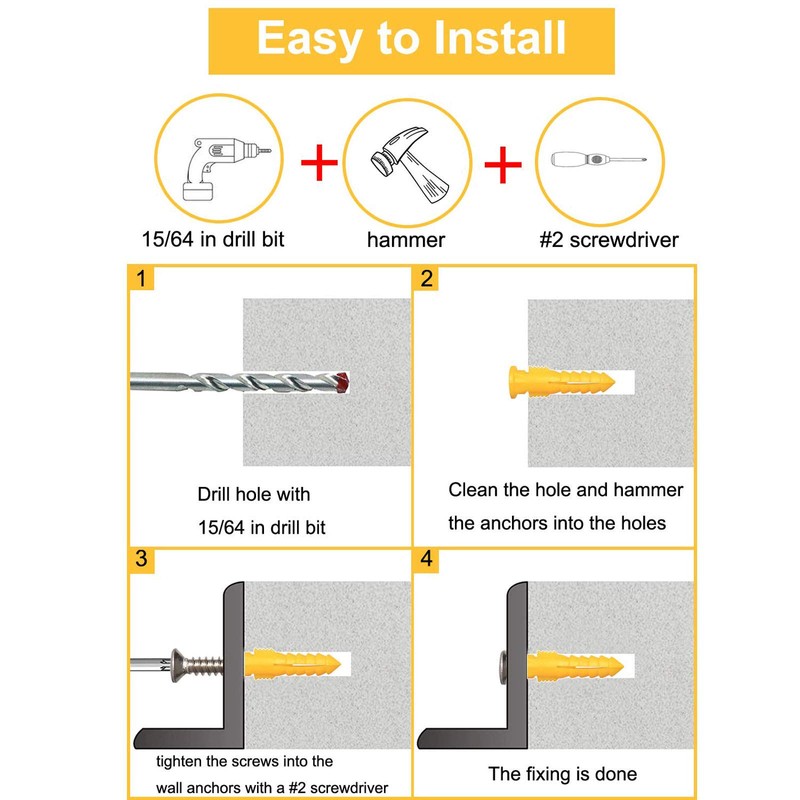 Easy to Install

15/64 in drill bit

hammer

#2 screwdriver

1

Drill hole with
15/64 in drill bit

2

Clean the hole and hammer
the anchors into the holes

3

tighten the screws into the
wall anchors with a #2 screwdriver

4

The fixing is done