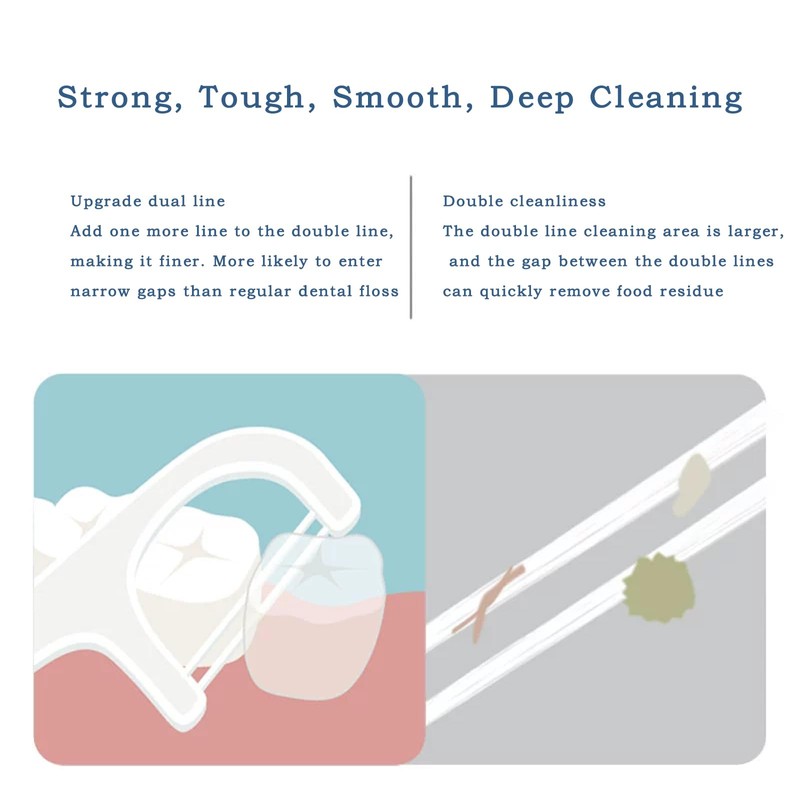 Strong, Tough, Smooth, Deep Cleaning

Upgrade dual line
Add one more line to the double line, making it finer. More likely to enter narrow gaps than regular dental floss

Double cleanliness
The double line cleaning area is larger, and the gap between the double lines can quickly remove food residue