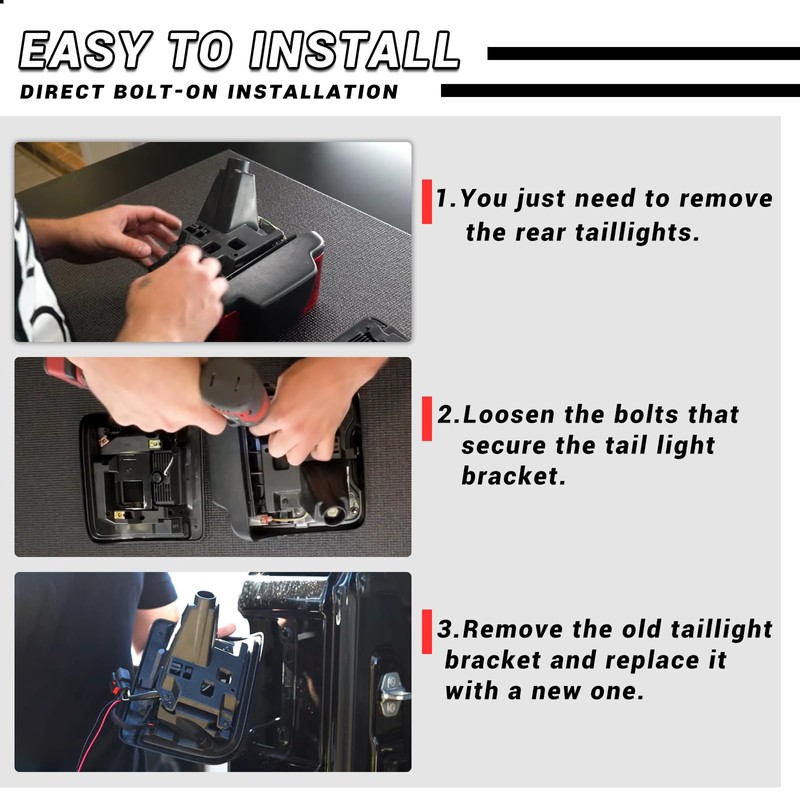 EASY TO INSTALL

DIRECT BOLT-ON INSTALLATION

1.You just need to remove the rear taillights.

2.Loosen the bolts that secure the tail light bracket.

3.Remove the old taillight bracket and replace it with a new one.