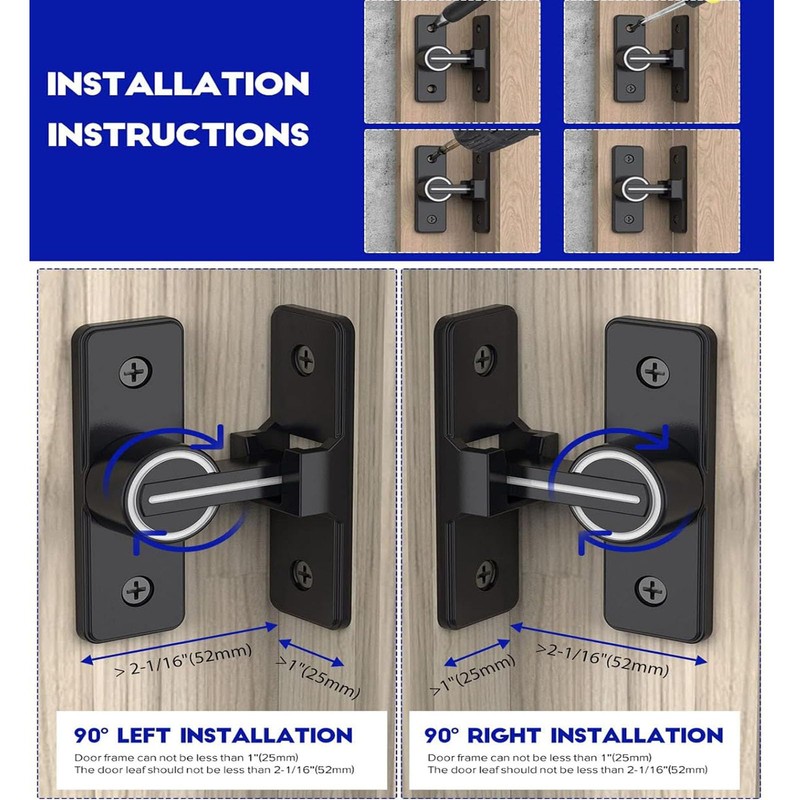 INSTALLATION INSTRUCTIONS

> 2-1/16"(52mm)

>1"(25mm)

90° LEFT INSTALLATION

Door frame can not be less than 1"(25mm)
The door leaf should not be less than 2-1/16"(52mm)

>1"(25mm)

>2-1/16"(52mm)

90° RIGHT INSTALLATION

Door frame can not be less than 1"(25mm)
The door leaf should not be less than 2-1/16"(52mm)