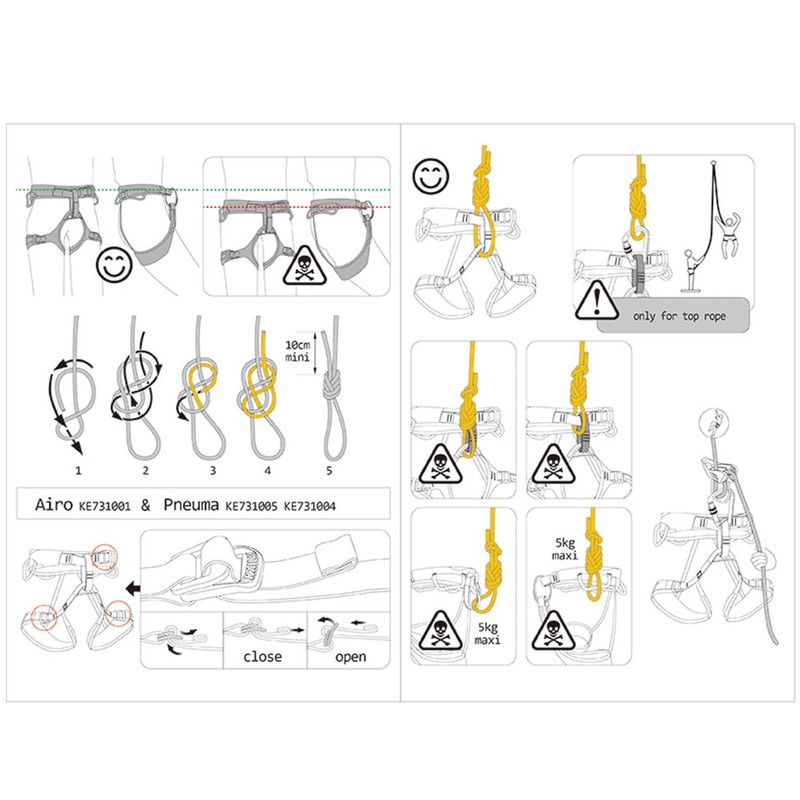 10cm
mini

1
2
3
4
5

Airo KE731001 & Pneuma KE731005 KE731004

close
open

only for top rope

5kg
maxi

5kg
maxi