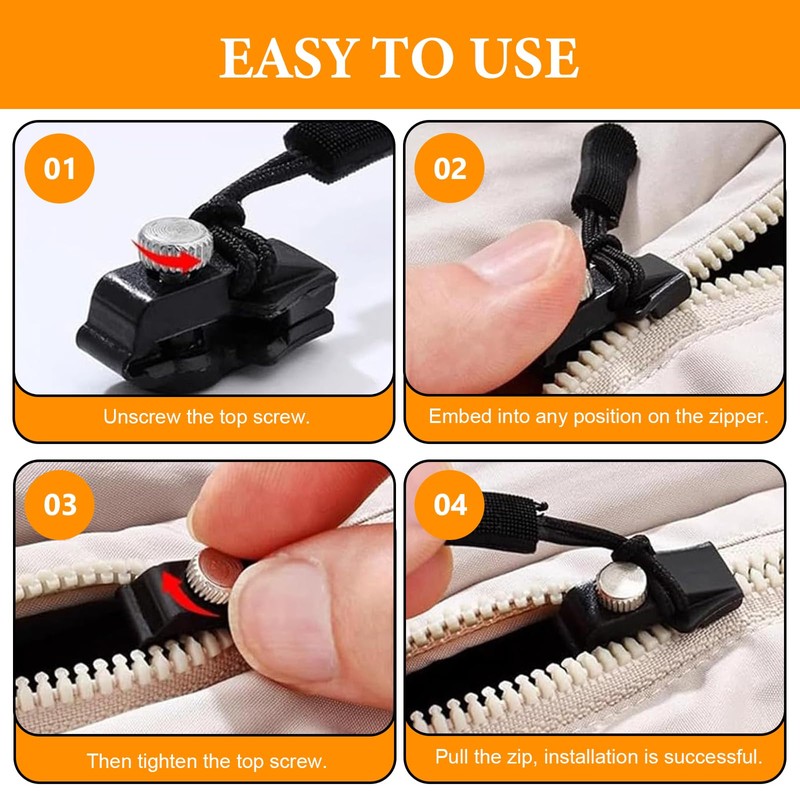 EASY TO USE

01

Unscrew the top screw.

02

Embed into any position on the zipper.

03

Then tighten the top screw.

04

Pull the zip, installation is successful.