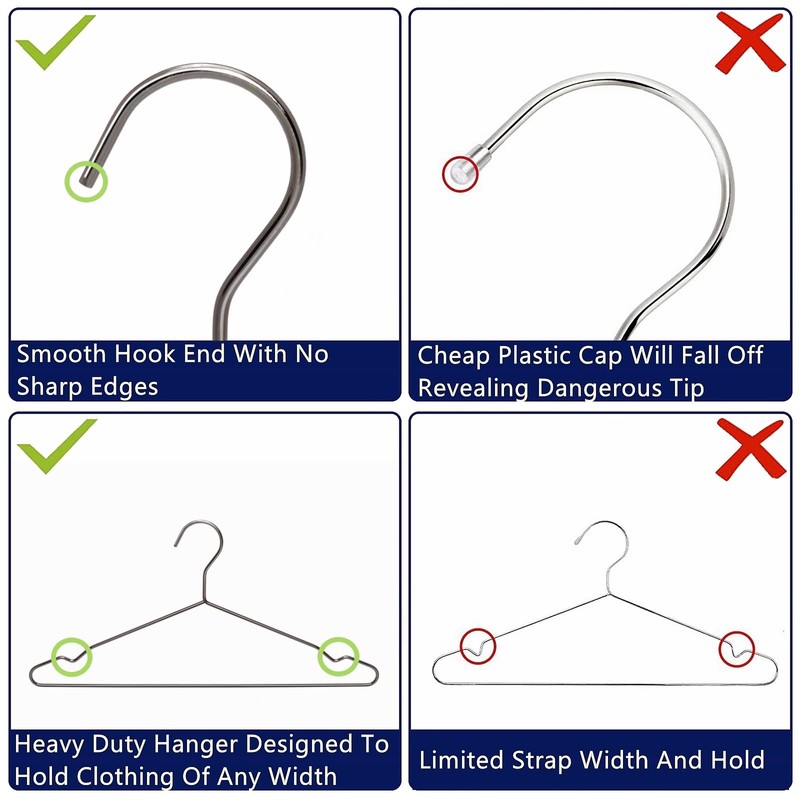 Smooth Hook End With No Sharp Edges

Cheap Plastic Cap Will Fall Off Revealing Dangerous Tip

Heavy Duty Hanger Designed To Hold Clothing Of Any Width

Limited Strap Width And Hold