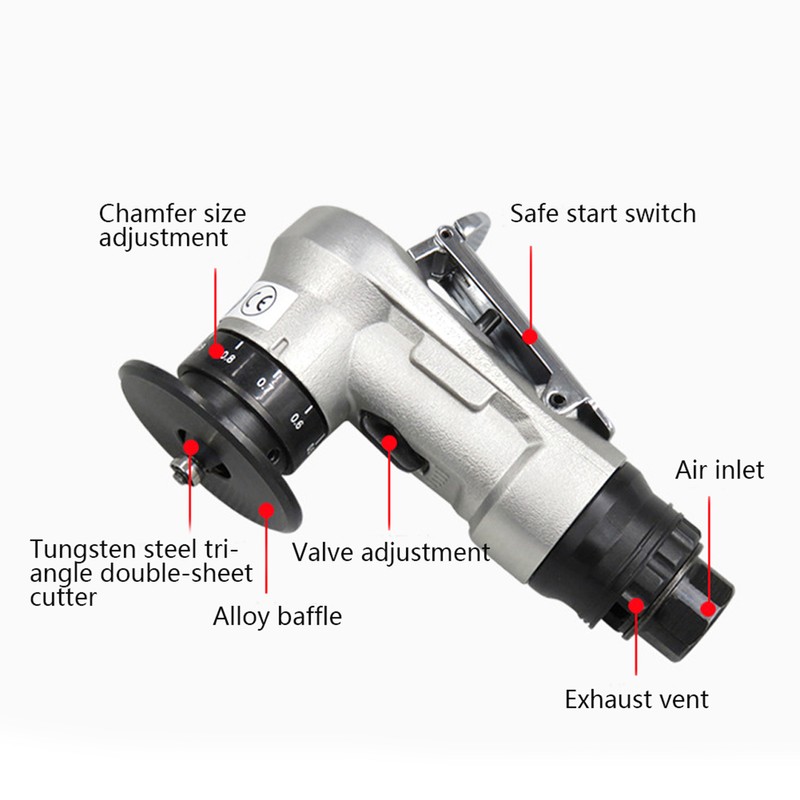 Chamfer size adjustment

Safe start switch

CE

0.8

0.7

0.6

Air inlet

Tungsten steel triangle double-sheet cutter

Valve adjustment

Alloy baffle

Exhaust vent