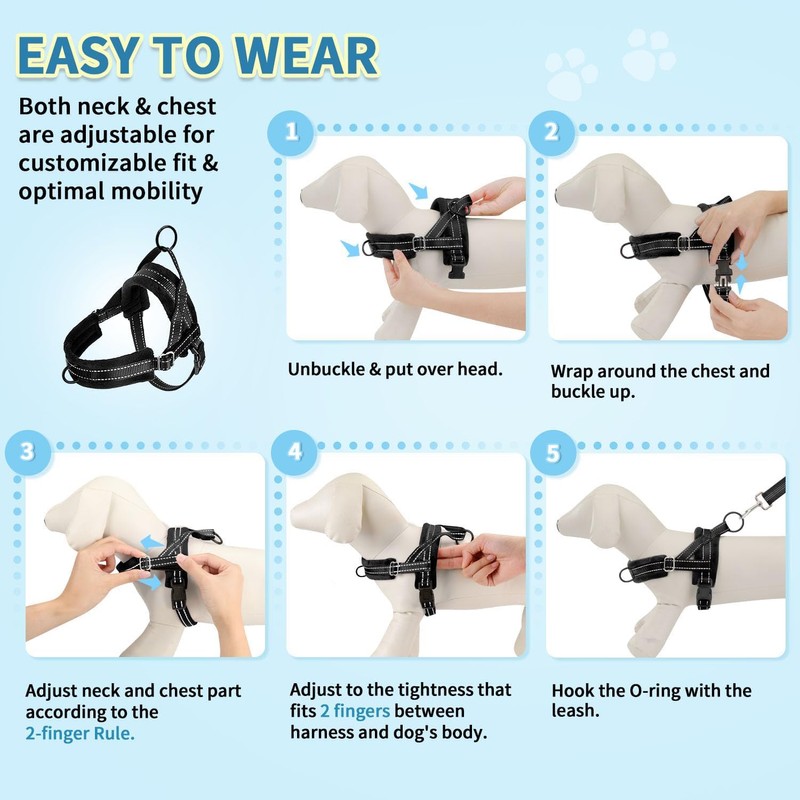 EASY TO WEAR

Both neck & chest are adjustable for customizable fit & optimal mobility

1

Unbuckle & put over head.

2

Wrap around the chest and buckle up.

3

Adjust neck and chest part according to the 2-finger Rule.

4

Adjust to the tightness that fits 2 fingers between harness and dog's body.

5

Hook the O-ring with the leash.