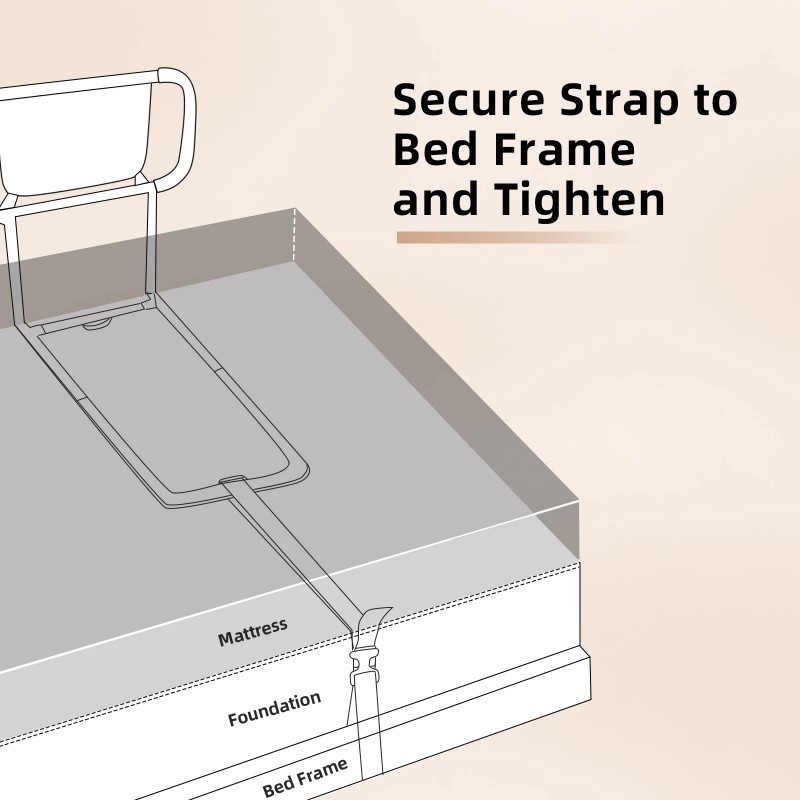 Secure Strap to Bed Frame and Tighten

Mattress

Foundation

Bed Frame