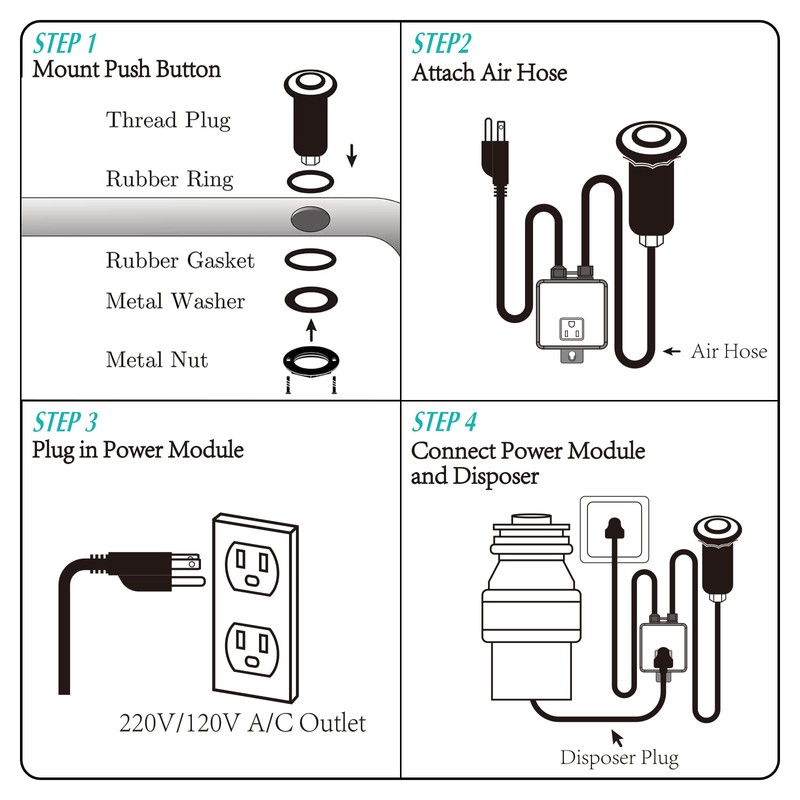 STEP 1
Mount Push Button

Thread Plug

Rubber Ring

Rubber Gasket

Metal Washer

Metal Nut

STEP2
Attach Air Hose

Air Hose

STEP 3
Plug in Power Module

220V/120V A/C Outlet

STEP 4
Connect Power Module and Disposer

Disposer Plug