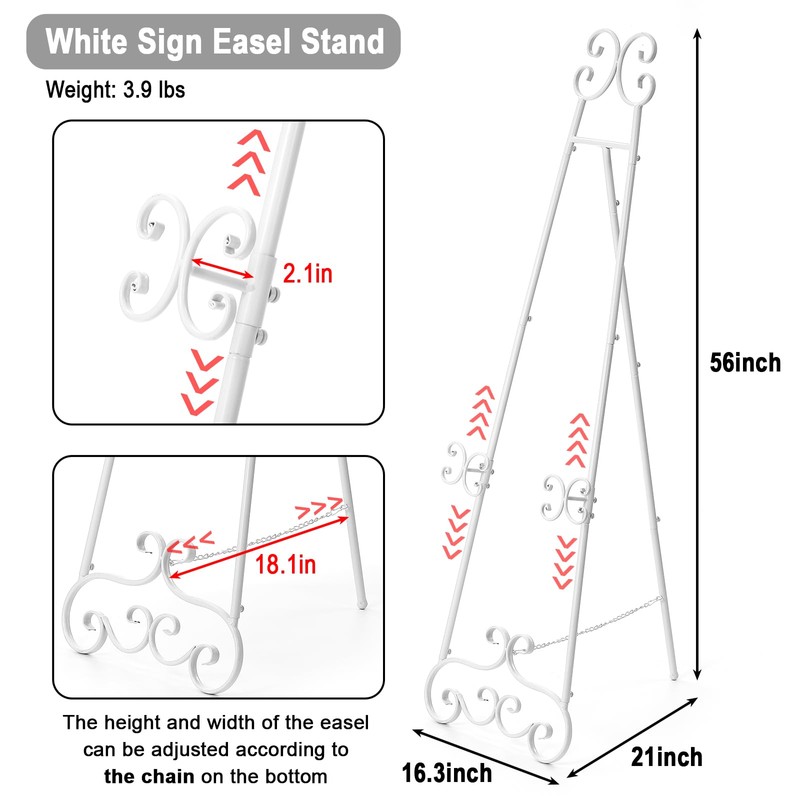 White Sign Easel Stand

Weight: 3.9 lbs

2.1in

18.1in

The height and width of the easel can be adjusted according to the chain on the bottom

56inch

16.3inch

21inch