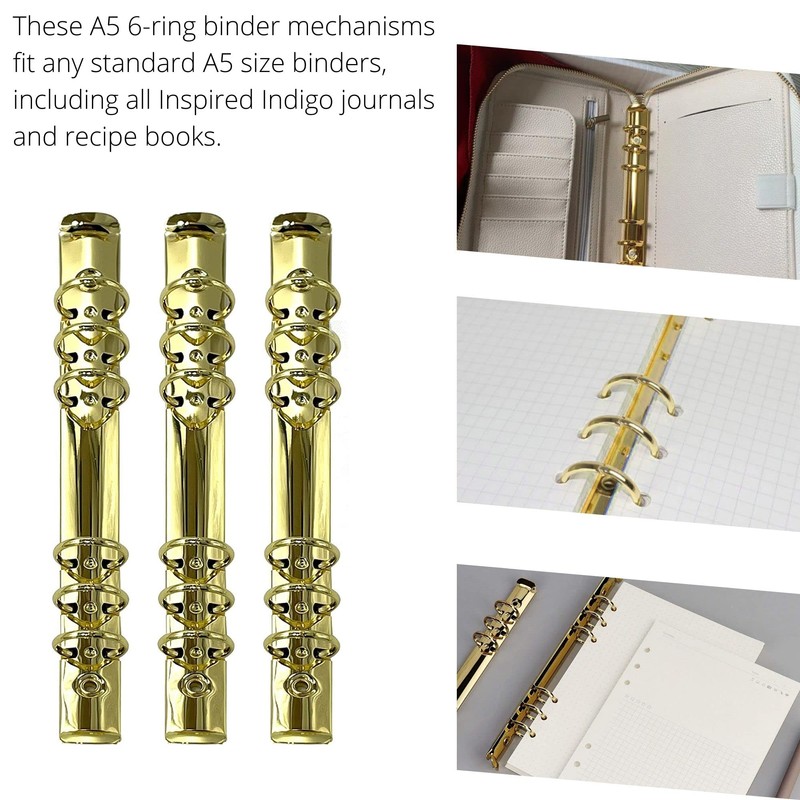 These A5 6-ring binder mechanisms fit any standard A5 size binders, including all Inspired Indigo journals and recipe books.