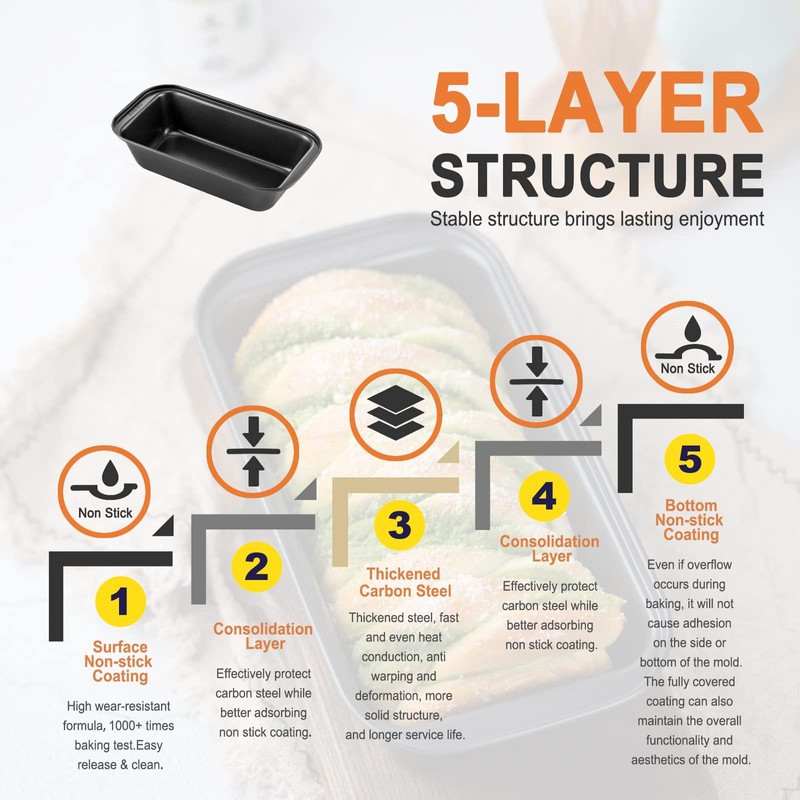 5-LAYER STRUCTURE

Stable structure brings lasting enjoyment

Non Stick

1

Surface Non-stick Coating

High wear-resistant formula, 1000+ times baking test.Easy release & clean.

2

Consolidation Layer

Effectively protect carbon steel while better adsorbing non stick coating.

3

Thickened Carbon Steel

Thickened steel, fast and even heat conduction, anti warping and deformation, more solid structure, and longer service life.

4

Consolidation Layer

Effectively protect carbon steel while better adsorbing non stick coating.

Non Stick

5

Bottom Non-stick Coating

Even if overflow occurs during baking, it will not cause adhesion on the side or bottom of the mold. The fully covered coating can also maintain the overall functionality and aesthetics of the mold.