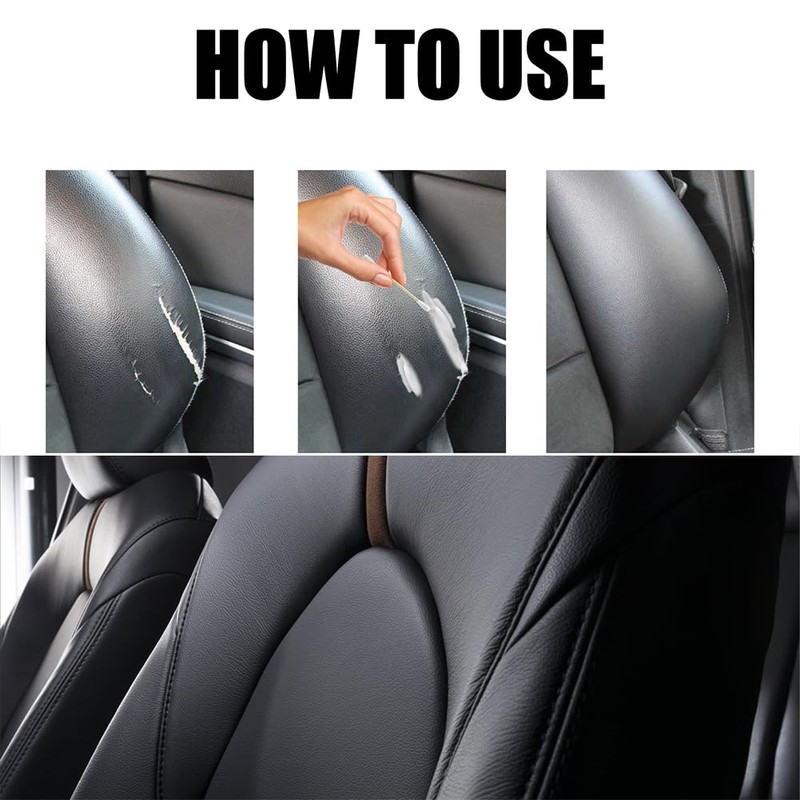 HOW TO USE