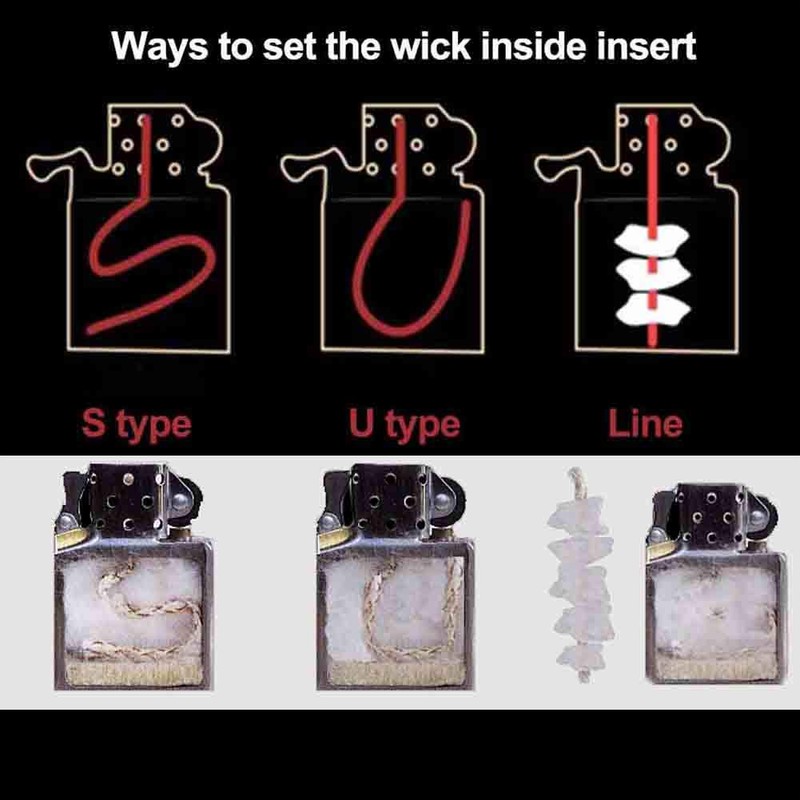 Ways to set the wick inside insert

S type

U type

Line