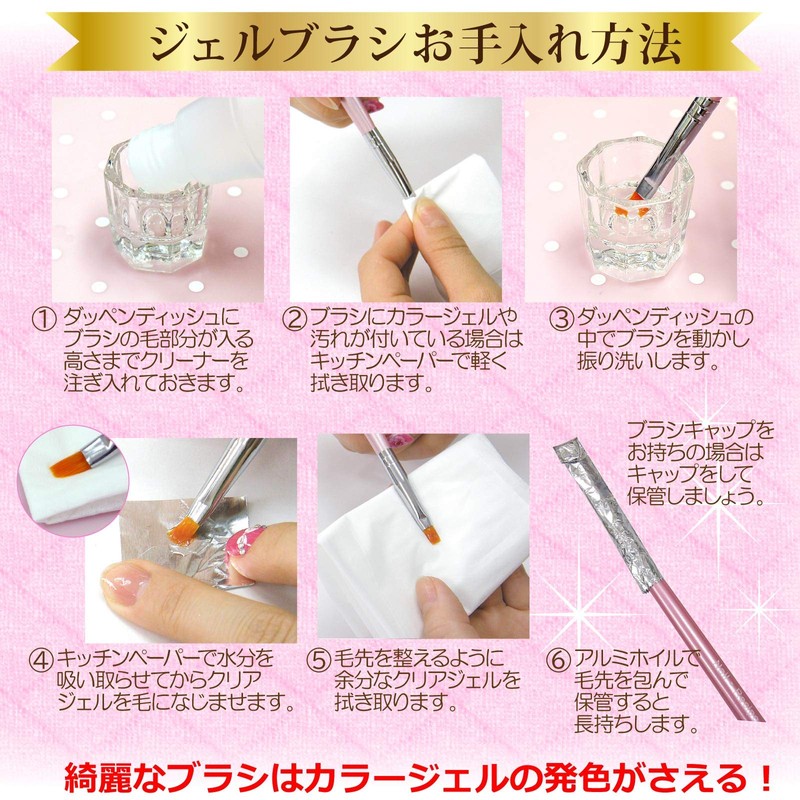 ジェルブラシお手入れ方法

① ダッペンディッシュにブラシの毛部分が入る高さまでクリーナーを注ぎ入れておきます。

② ブラシにカラージェルや汚れが付いている場合はキッチンペーパーで軽く拭き取ります。

③ ダッペンディッシュの中でブラシを動かし振り洗いします。

④ キッチンペーパーで水分を吸い取らせてからクリアジェルを毛になじませます。

⑤ 毛先を整えるように余分なクリアジェルを拭き取ります。

ブラシキャップをお持ちの場合はキャップをして保管しましょう。

⑥ アルミホイルで毛先を包んで保管すると長持ちします。

綺麗なブラシはカラージェルの発色がさえる！