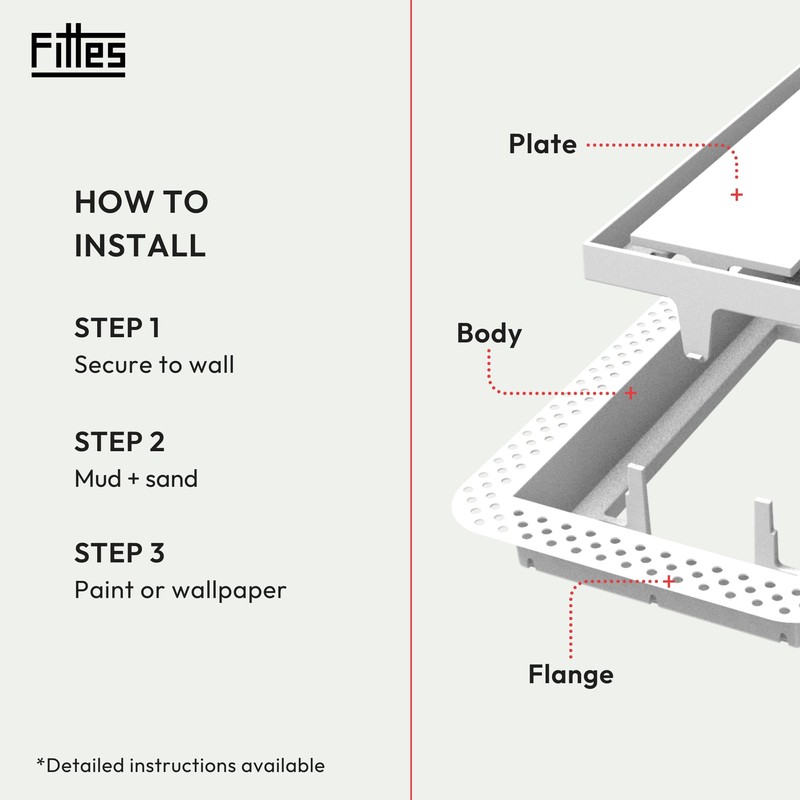 Fittes

HOW TO INSTALL

STEP 1
Secure to wall

STEP 2
Mud + sand

STEP 3
Paint or wallpaper

*Detailed instructions available

Plate

Body

Flange