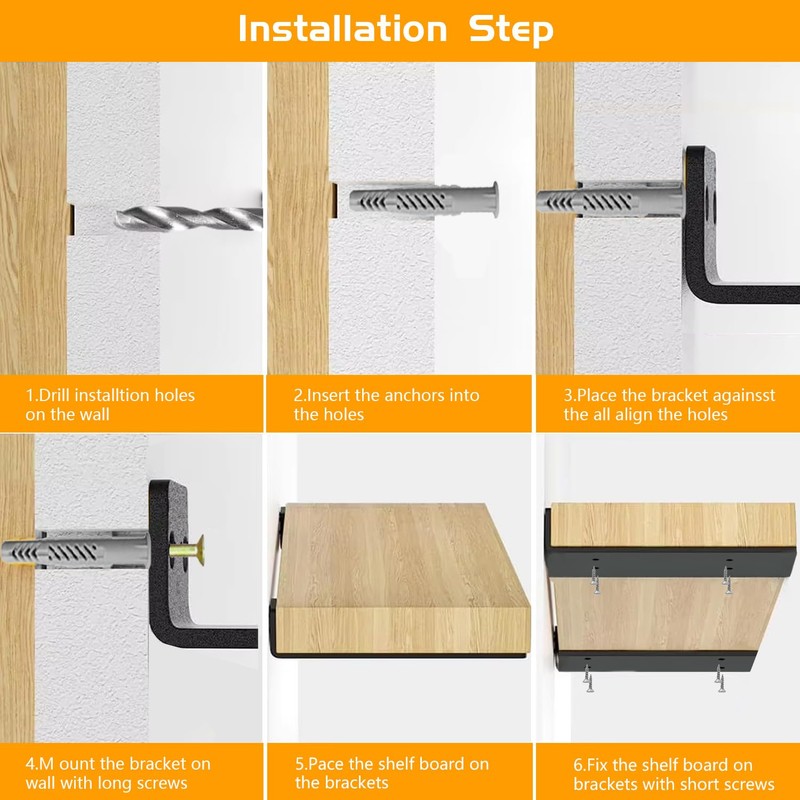 Installation Step

1.Drill installtion holes on the wall

2.Insert the anchors into the holes

3.Place the bracket againsst the all align the holes

4.M ount the bracket on wall with long screws

5.Pace the shelf board on the brackets

6.Fix the shelf board on brackets with short screws