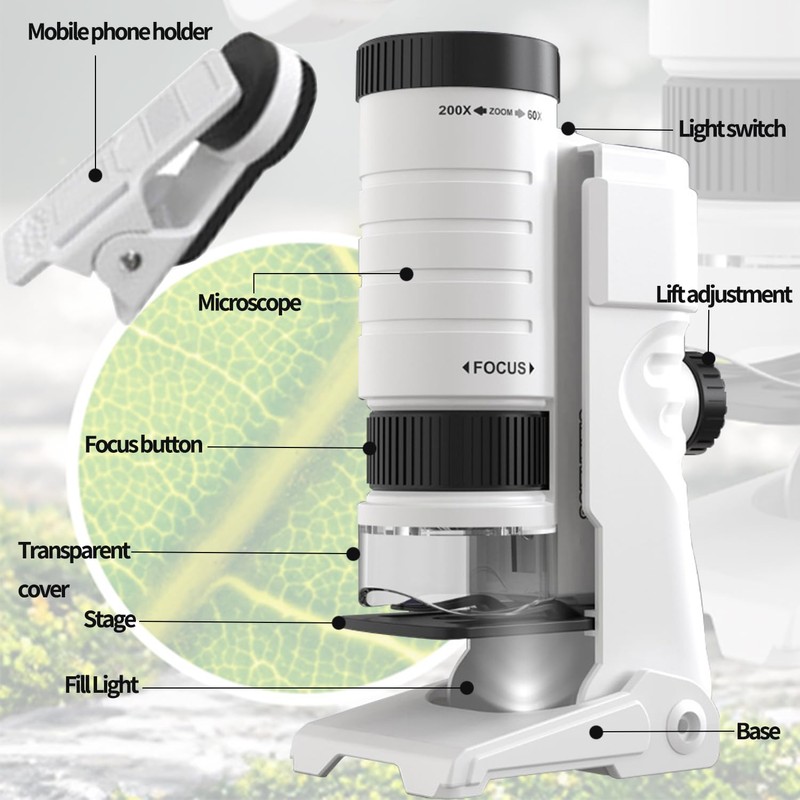 Mobile phone holder

200X ZOOM 60X

Light switch

Microscope

Lift adjustment

FOCUS

Focus button

Transparent cover

Stage

Fill Light

Base