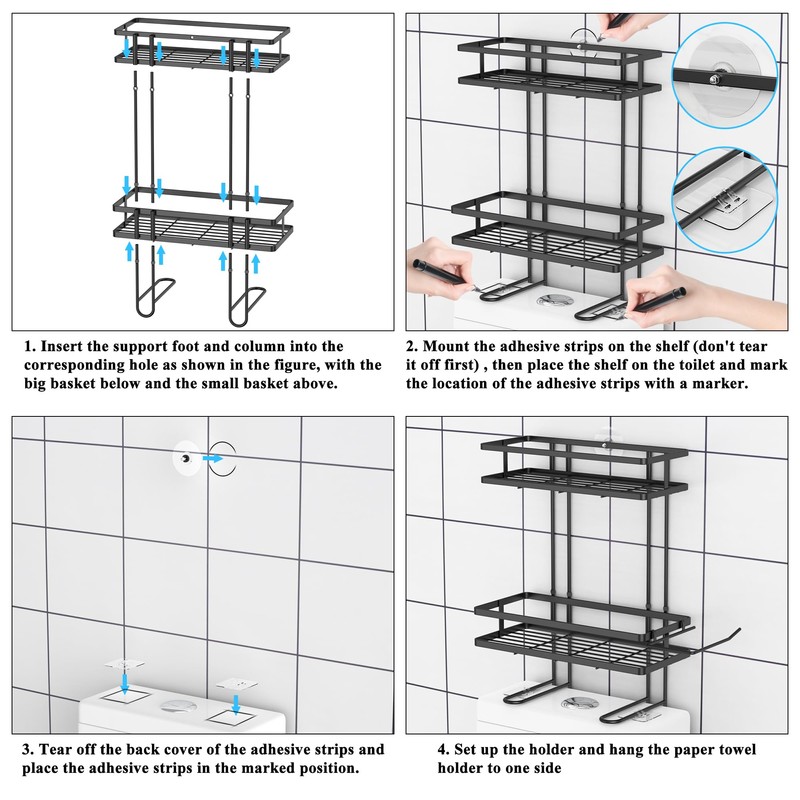 1. Insert the support foot and column into the corresponding hole as shown in the figure, with the big basket below and the small basket above.

2. Mount the adhesive strips on the shelf (don't tear it off first) , then place the shelf on the toilet and mark the location of the adhesive strips with a marker.

3. Tear off the back cover of the adhesive strips and place the adhesive strips in the marked position.

4. Set up the holder and hang the paper towel holder to one side