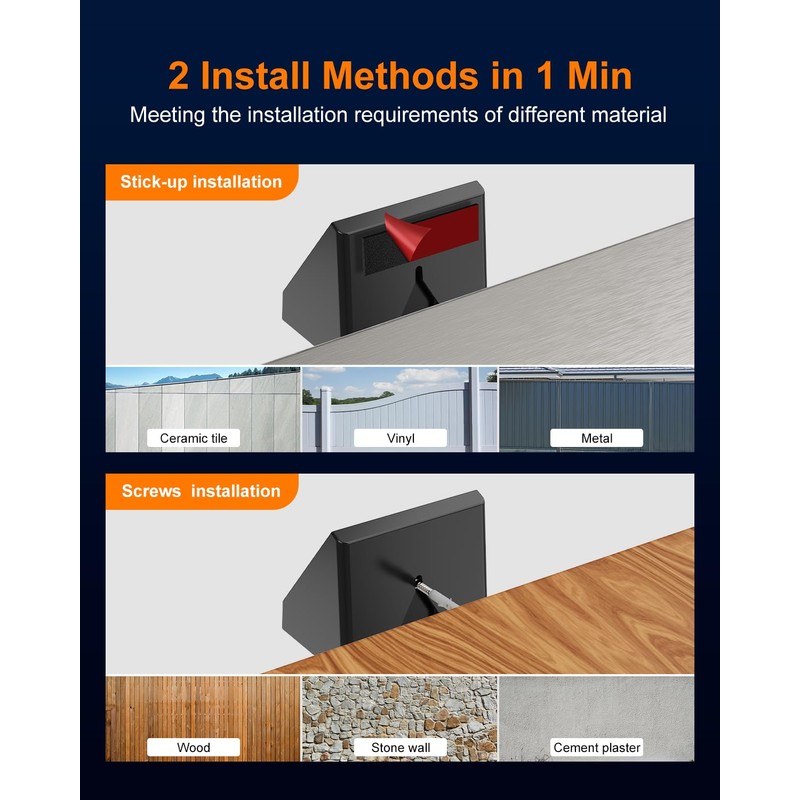 2 Install Methods in 1 Min
Meeting the installation requirements of different material

Stick-up installation

Ceramic tile
Vinyl
Metal

Screws installation

Wood
Stone wall
Cement plaster