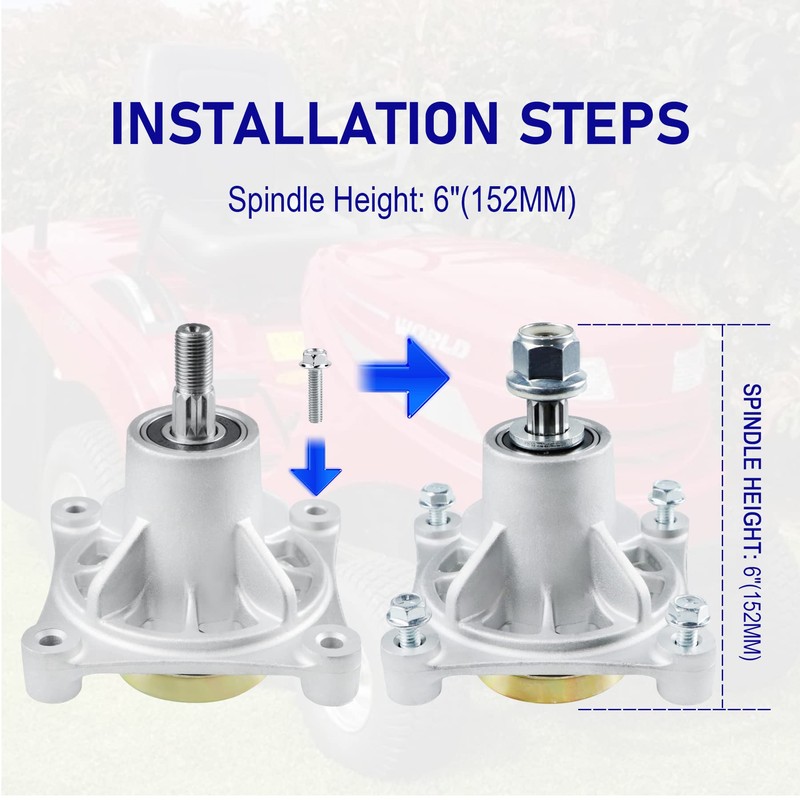 INSTALLATION STEPS

Spindle Height: 6"(152MM)

WORLD

SPINDLE HEIGHT: 6"(152MM)