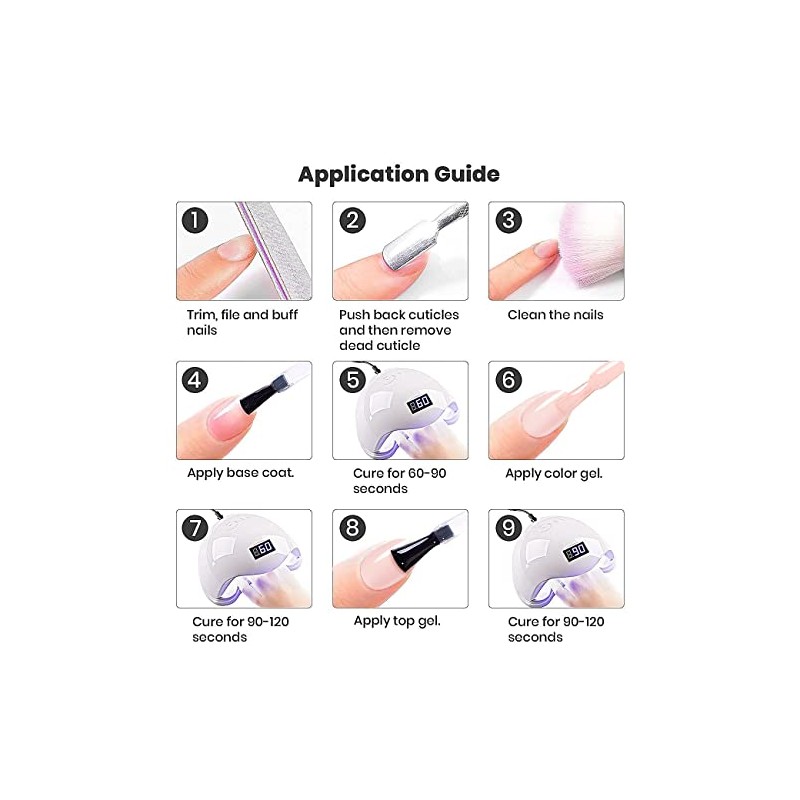 Application Guide

1
Trim, file and buff nails

2
Push back cuticles and then remove dead cuticle

3
Clean the nails

4
Apply base coat.

5
60
Cure for 60-90 seconds

6
Apply color gel.

7
60
Cure for 90-120 seconds

8
Apply top gel.

9
90
Cure for 90-120 seconds