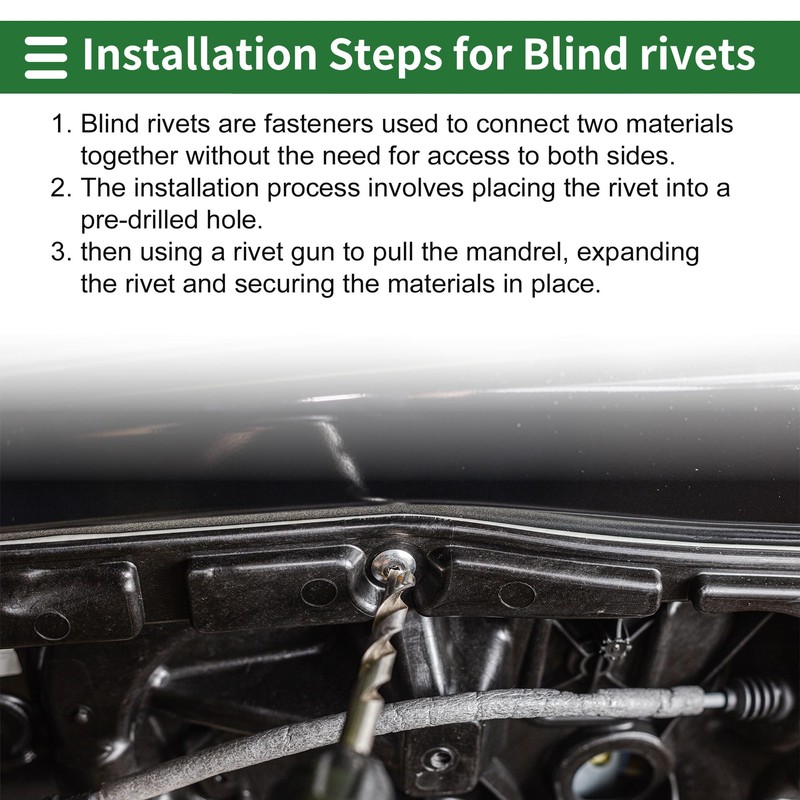 Installation Steps for Blind rivets

1. Blind rivets are fasteners used to connect two materials together without the need for access to both sides.
2. The installation process involves placing the rivet into a pre-drilled hole.
3. then using a rivet gun to pull the mandrel, expanding the rivet and securing the materials in place.