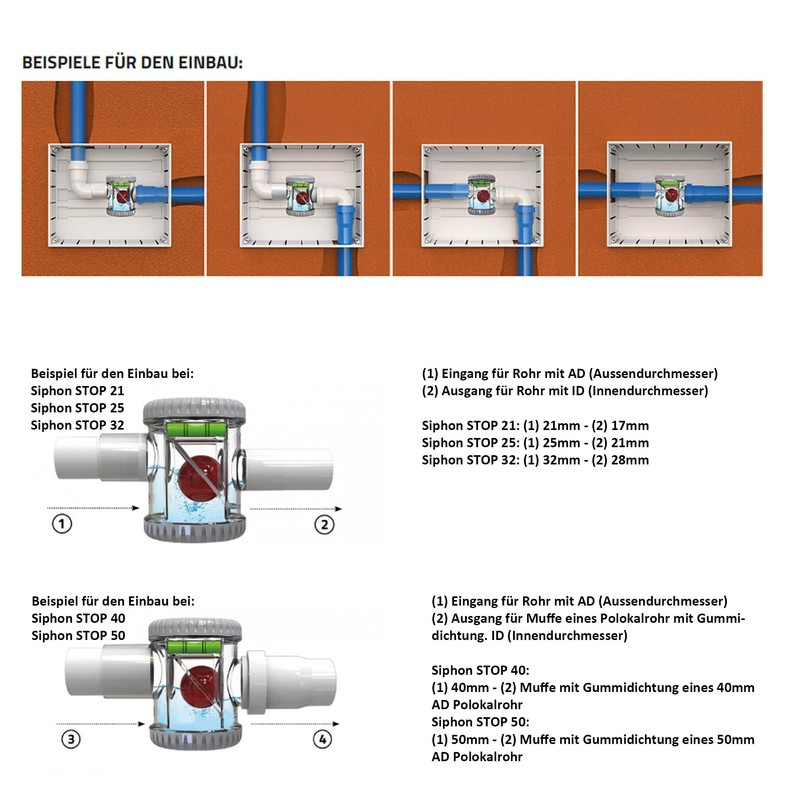 BEISPIELE FÜR DEN EINBAU:

Beispiel für den Einbau bei:
Siphon STOP 21
Siphon STOP 25
Siphon STOP 32

1

2

(1) Eingang für Rohr mit AD (Aussendurchmesser)
(2) Ausgang für Rohr mit ID (Innendurchmesser)

Siphon STOP 21: (1) 21mm - (2) 17mm
Siphon STOP 25: (1) 25mm - (2) 21mm
Siphon STOP 32: (1) 32mm - (2) 28mm

Beispiel für den Einbau bei:
Siphon STOP 40
Siphon STOP 50

3

4

(1) Eingang für Rohr mit AD (Aussendurchmesser)
(2) Ausgang für Muffe eines Polokalrohr mit Gummidichtung. ID (Innendurchmesser)

Siphon STOP 40:
(1) 40mm - (2) Muffe mit Gummidichtung eines 40mm AD Polokalrohr
Siphon STOP 50:
(1) 50mm - (2) Muffe mit Gummidichtung eines 50mm AD Polokalrohr