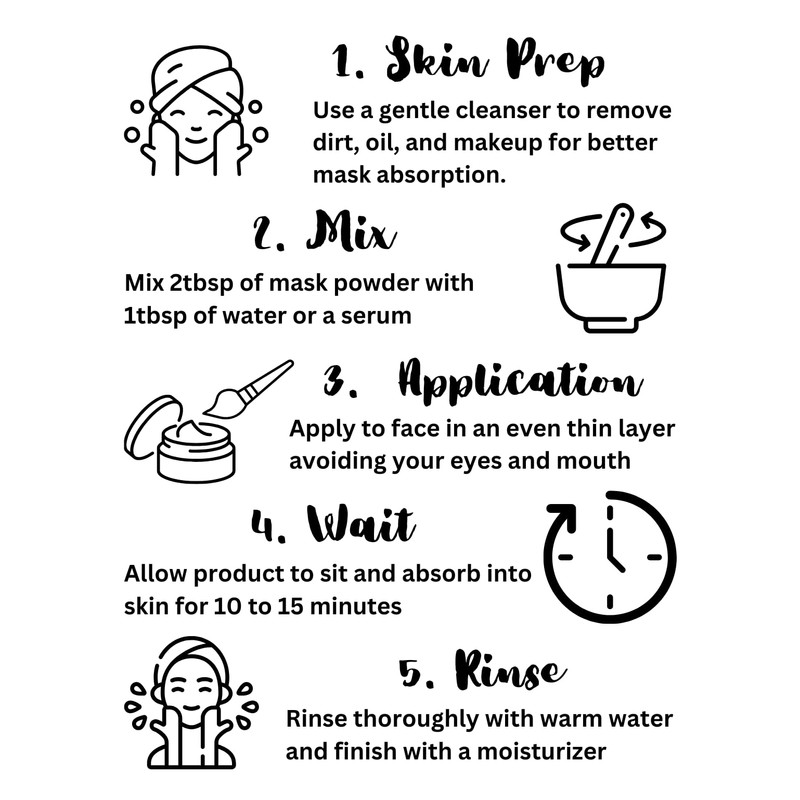 1. Skin Prep
Use a gentle cleanser to remove dirt, oil, and makeup for better mask absorption.

2. Mix
Mix 2tbsp of mask powder with 1tbsp of water or a serum

3. Application
Apply to face in an even thin layer avoiding your eyes and mouth

4. Wait
Allow product to sit and absorb into skin for 10 to 15 minutes

5. Rinse
Rinse thoroughly with warm water and finish with a moisturizer