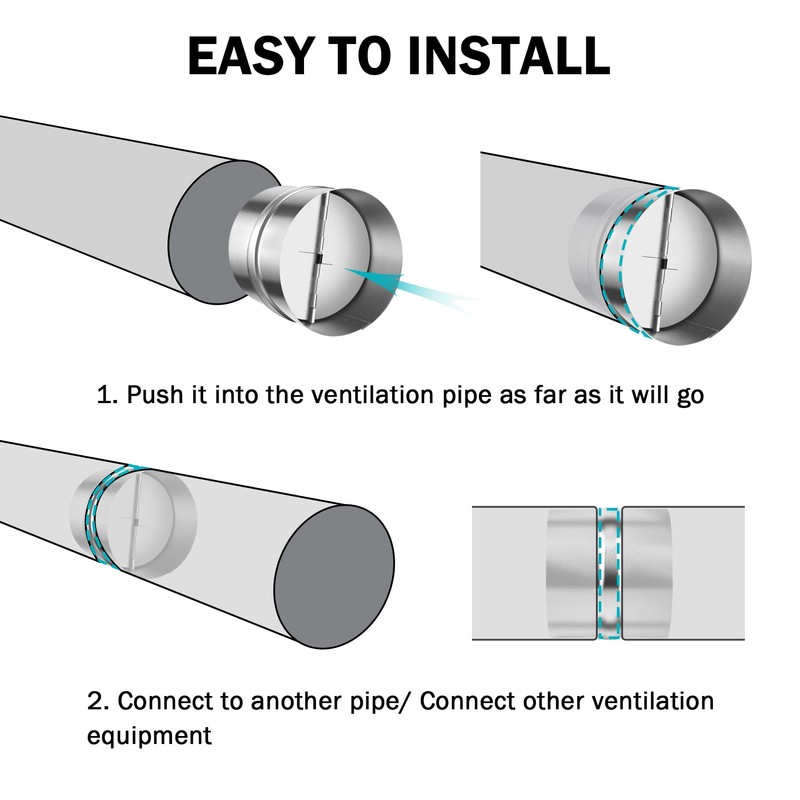 EASY TO INSTALL

1. Push it into the ventilation pipe as far as it will go

2. Connect to another pipe/ Connect other ventilation equipment