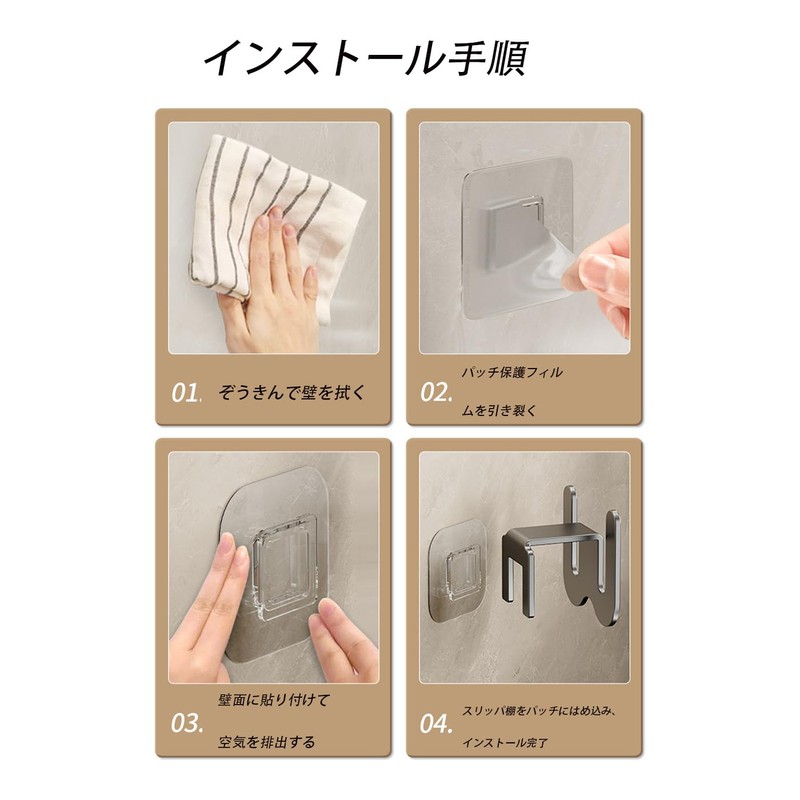 インストール手順

01. ぞうきんで壁を拭く

02. パッチ保護フィルムを引き裂く

03. 壁面に貼り付けて空気を排出する

04. スリッパ棚をパッチにはめ込み、インストール完了