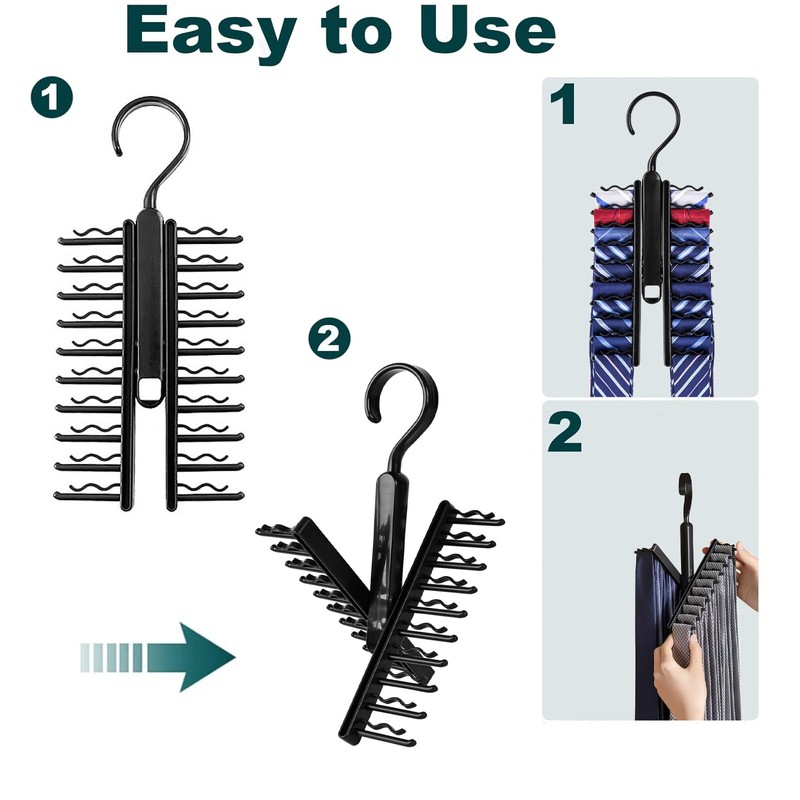 Easy to Use

1

2

1

2