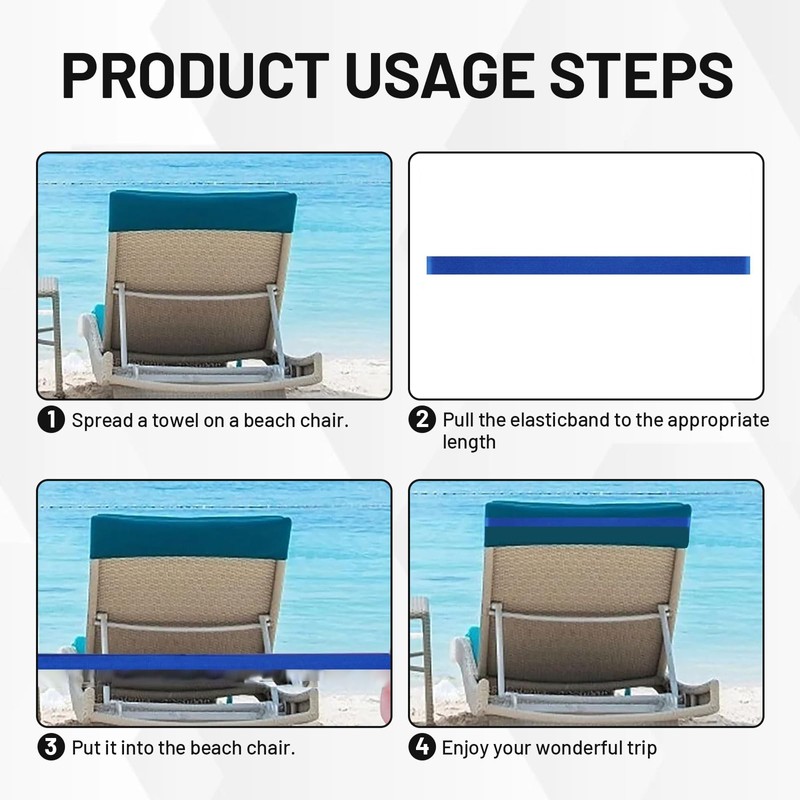 PRODUCT USAGE STEPS

1 Spread a towel on a beach chair.

2 Pull the elasticband to the appropriate length

3 Put it into the beach chair.

4 Enjoy your wonderful trip