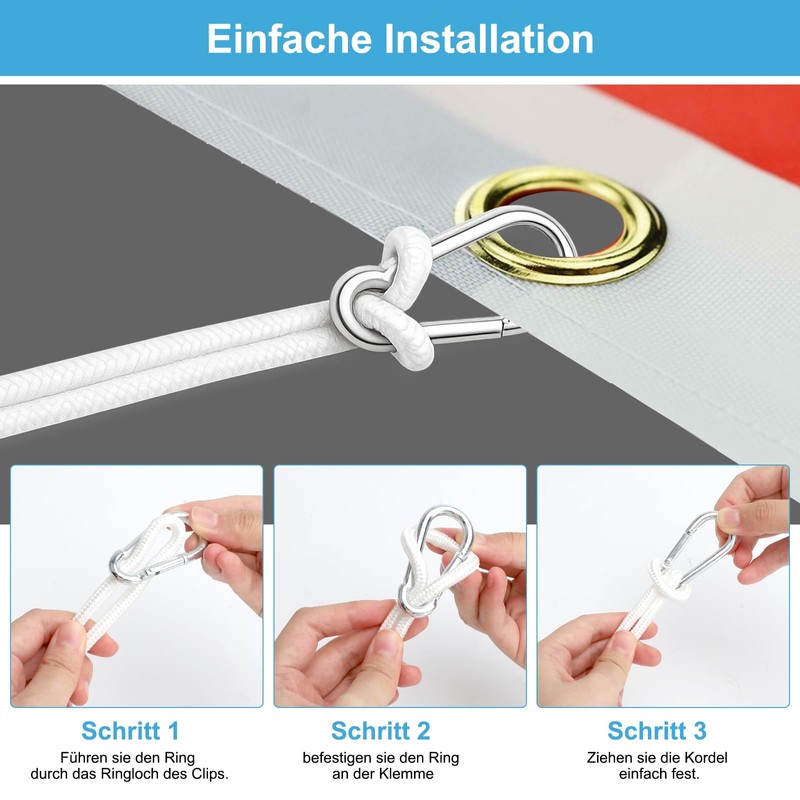 Einfache Installation

Schritt 1
Führen sie den Ring durch das Ringloch des Clips.

Schritt 2
befestigen sie den Ring an der Klemme

Schritt 3
Ziehen sie die Kordel einfach fest.