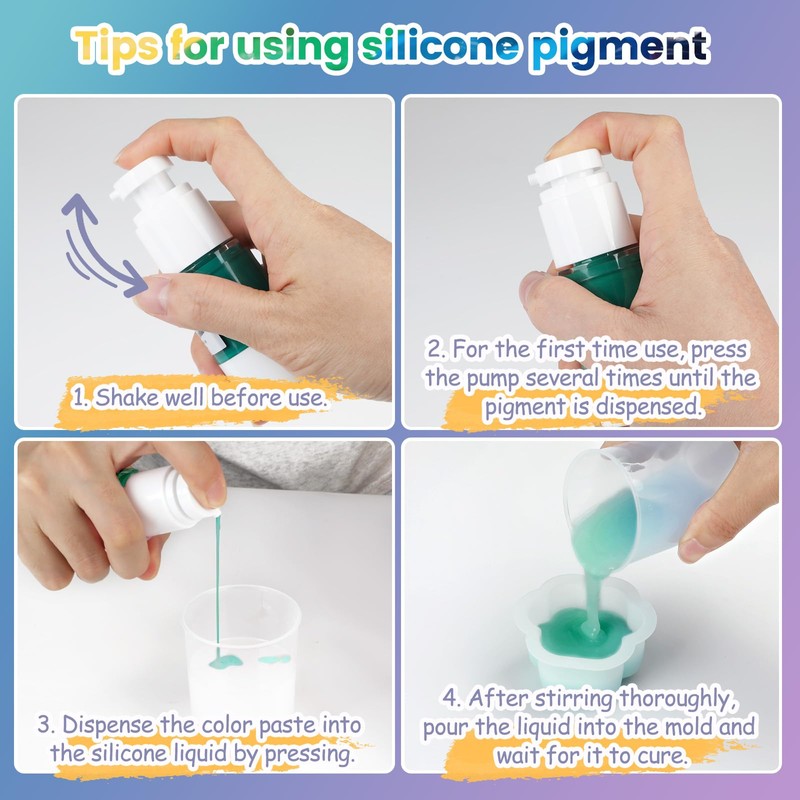 Tips for using silicone pigment

1. Shake well before use.

2. For the first time use, press the pump several times until the pigment is dispensed.

3. Dispense the color paste into the silicone liquid by pressing.

4. After stirring thoroughly, pour the liquid into the mold and wait for it to cure.