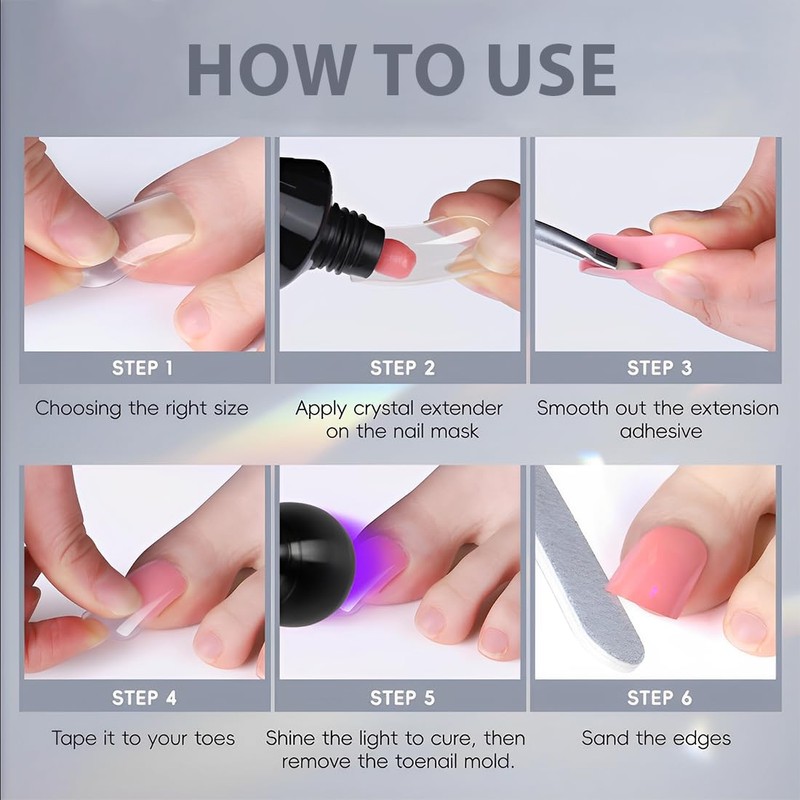 HOW TO USE

STEP 1

Choosing the right size

STEP 2

Apply crystal extender on the nail mask

STEP 3

Smooth out the extension adhesive

STEP 4

Tape it to your toes

STEP 5

Shine the light to cure, then remove the toenail mold.

STEP 6

Sand the edges