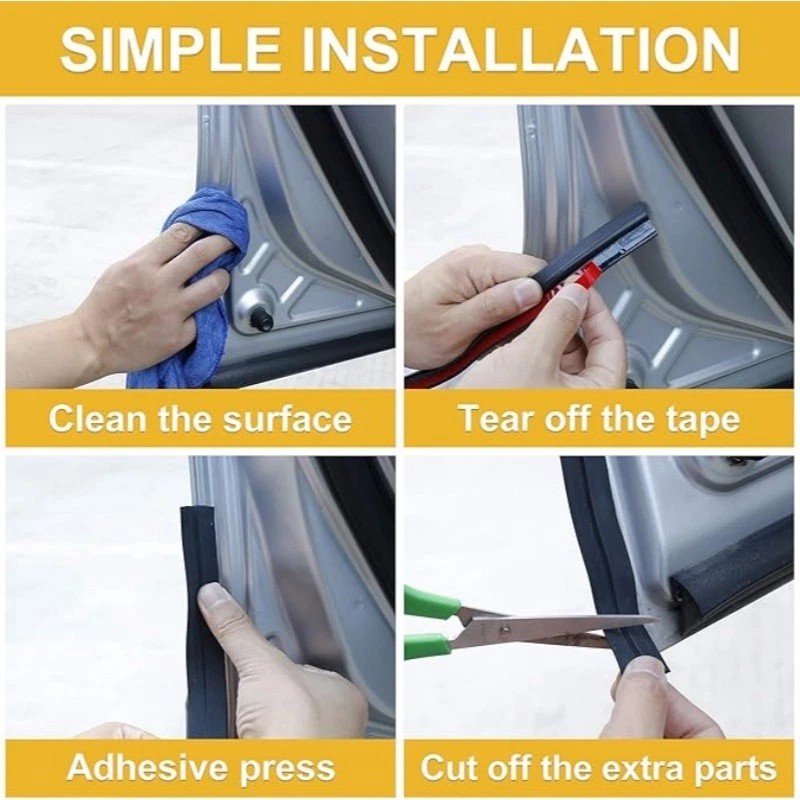 SIMPLE INSTALLATION

Clean the surface

Tear off the tape

Adhesive press

Cut off the extra parts