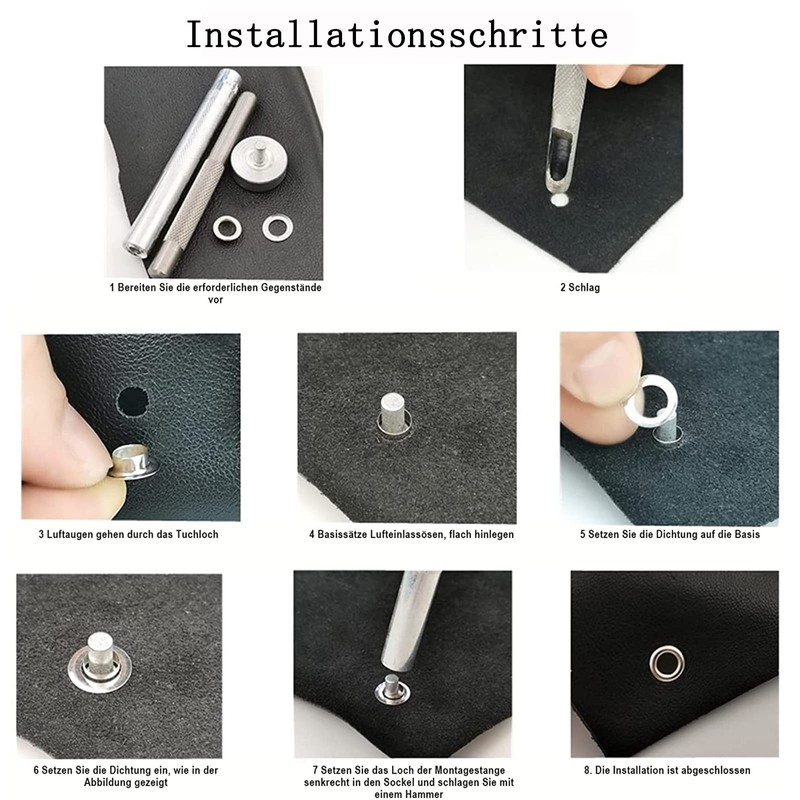 Installationsschritte

1 Bereiten Sie die erforderlichen Gegenstände vor

2 Schlag

3 Luftaugen gehen durch das Tuchloch

4 Basissätze Lufteinlassösen, flach hinlegen

5 Setzen Sie die Dichtung auf die Basis

6 Setzen Sie die Dichtung ein, wie in der Abbildung gezeigt

7 Setzen Sie das Loch der Montagestange senkrecht in den Sockel und schlagen Sie mit einem Hammer

8. Die Installation ist abgeschlossen